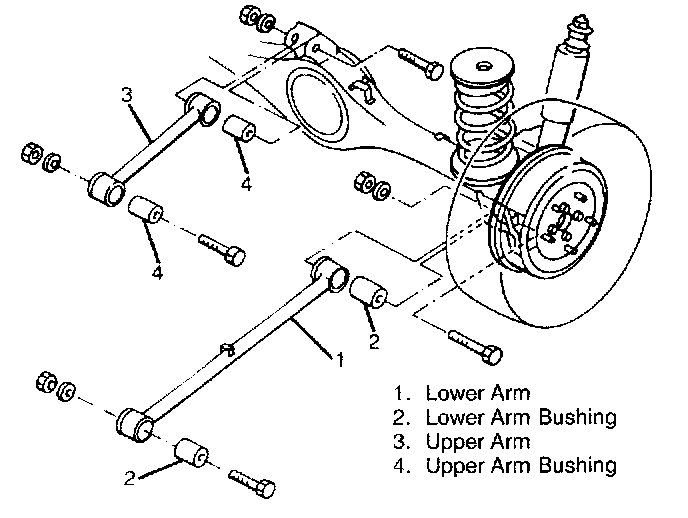 3
4
4
2
1
2

1. Lower Arm
2. Lower Arm Bushing
3. Upper Arm
4. Upper Arm Bushing