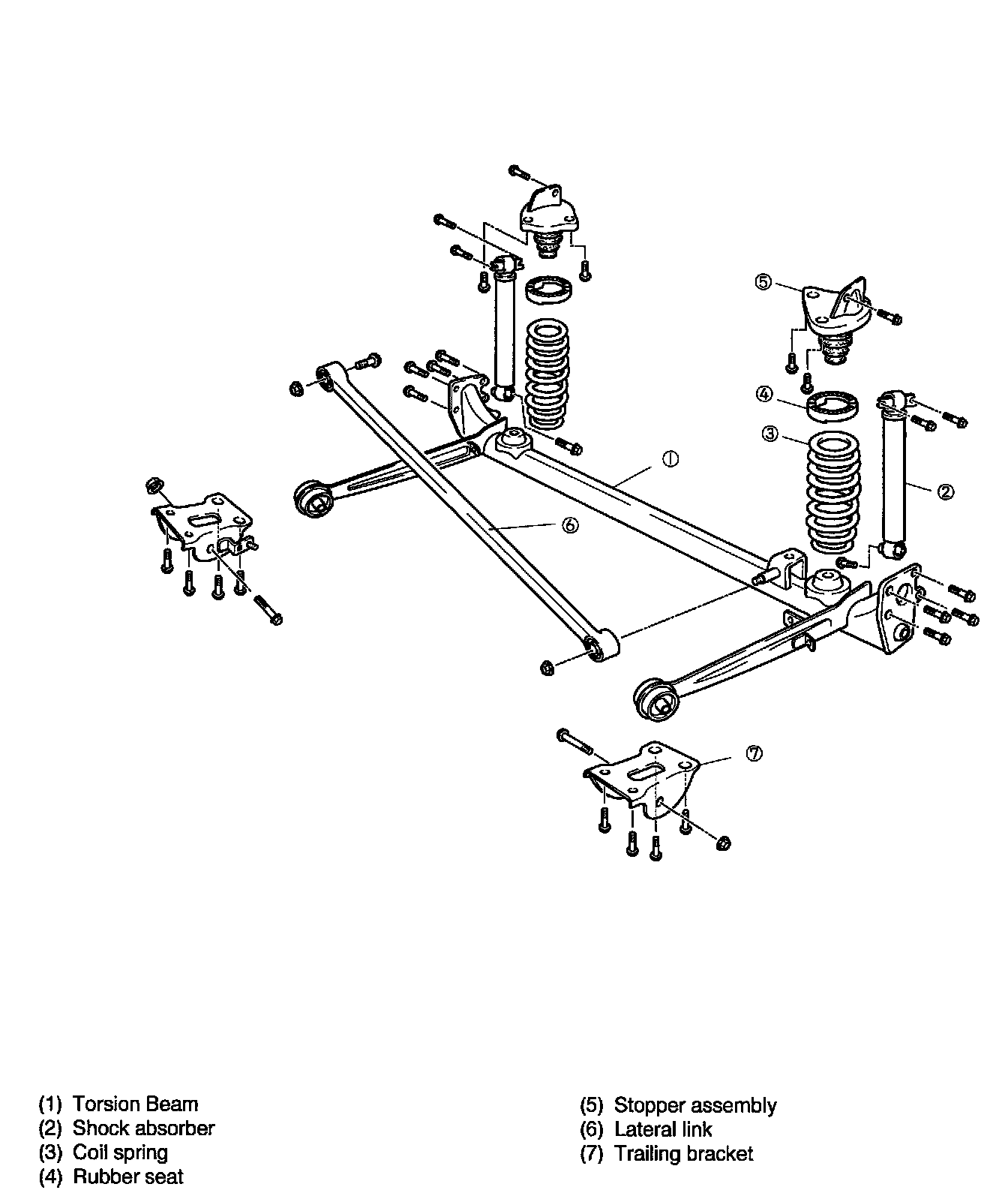 ⑤
④
③
①
②
⑥
⑦

(1) Torsion Beam
(2) Shock absorber
(3) Coil spring
(4) Rubber seat

(5) Stopper assembly
(6) Lateral link
(7) Trailing bracket