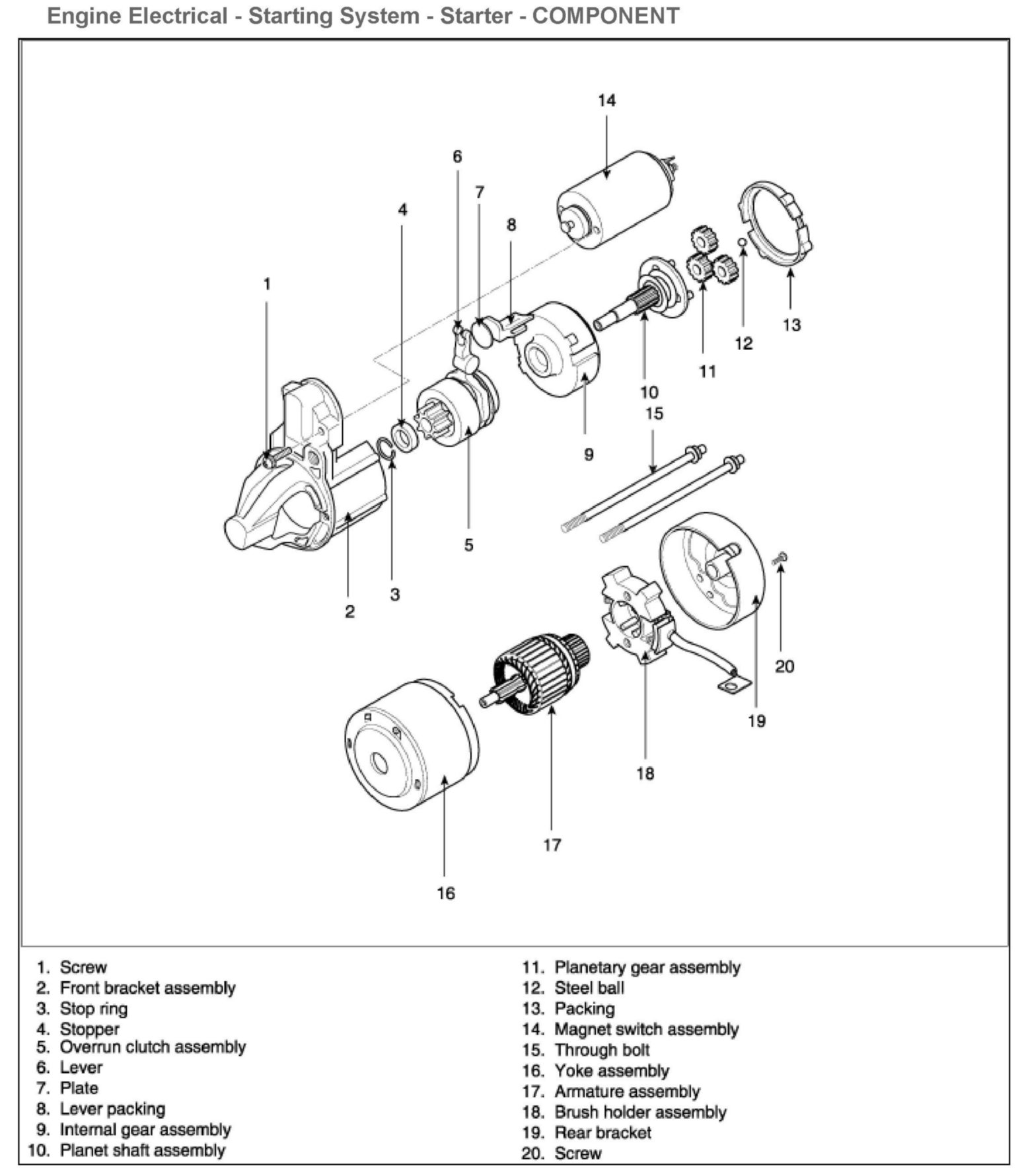 Engine Electrical - Starting System - Starter - COMPONENT

14
6
7
4
8
1
13
12
11
10
15
9
5
3
2
20
19
18
17
16

1. Screw
2. Front bracket assembly
3. Stop ring
4. Stopper
5. Overrun clutch assembly
6. Lever
7. Plate
8. Lever packing
9. Internal gear assembly
10. Planet shaft assembly

11. Planetary gear assembly
12. Steel ball
13. Packing
14. Magnet switch assembly
15. Through bolt
16. Yoke assembly
17. Armature assembly
18. Brush holder assembly
19. Rear bracket
20. Screw