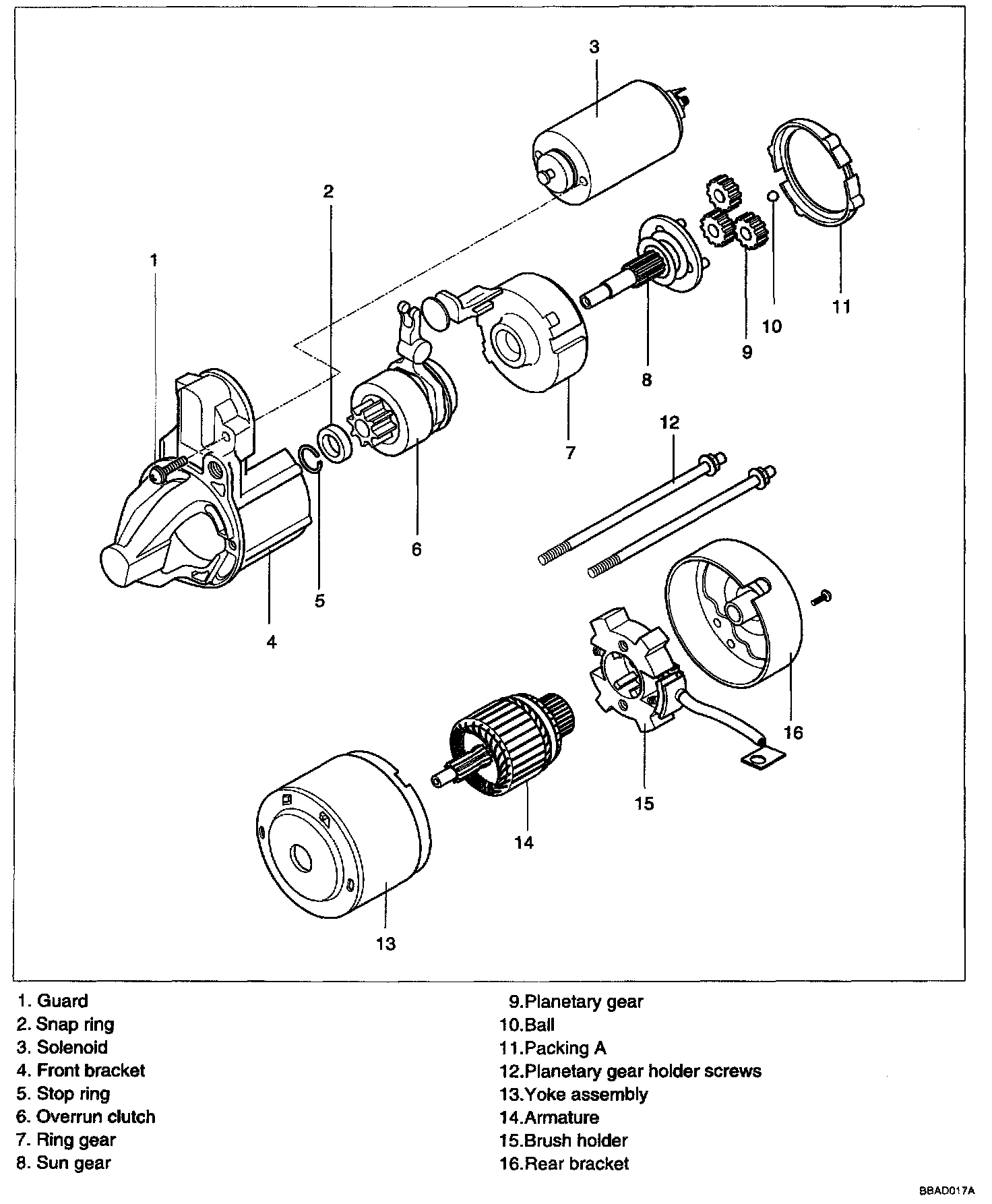 3

2

1

11

10

9

8

7

12

6

5

4

16

15

14

13

1. Guard
2. Snap ring
3. Solenoid
4. Front bracket
5. Stop ring
6. Overrun clutch
7. Ring gear
8. Sun gear

9.Planetary gear
10.Ball
11.Packing A
12.Planetary gear holder screws
13.Yoke assembly
14.Armature
15.Brush holder
16.Rear bracket

BBAD017A