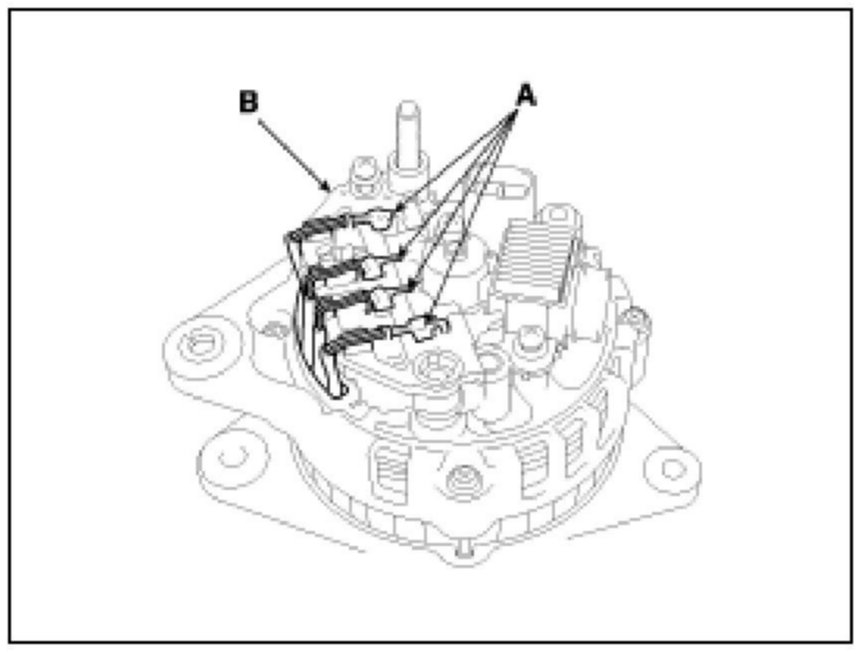 B
A