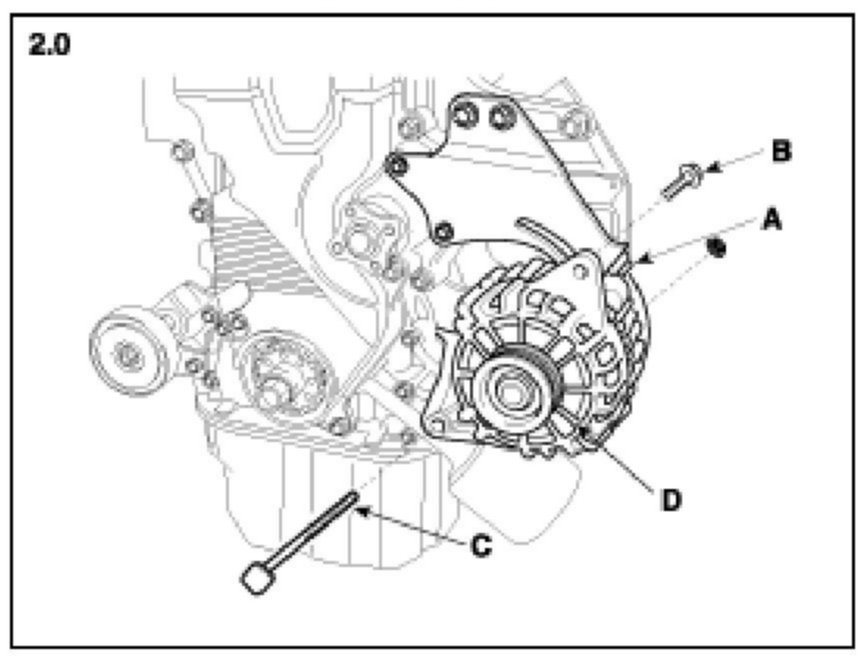 2.0

B

A

D

C