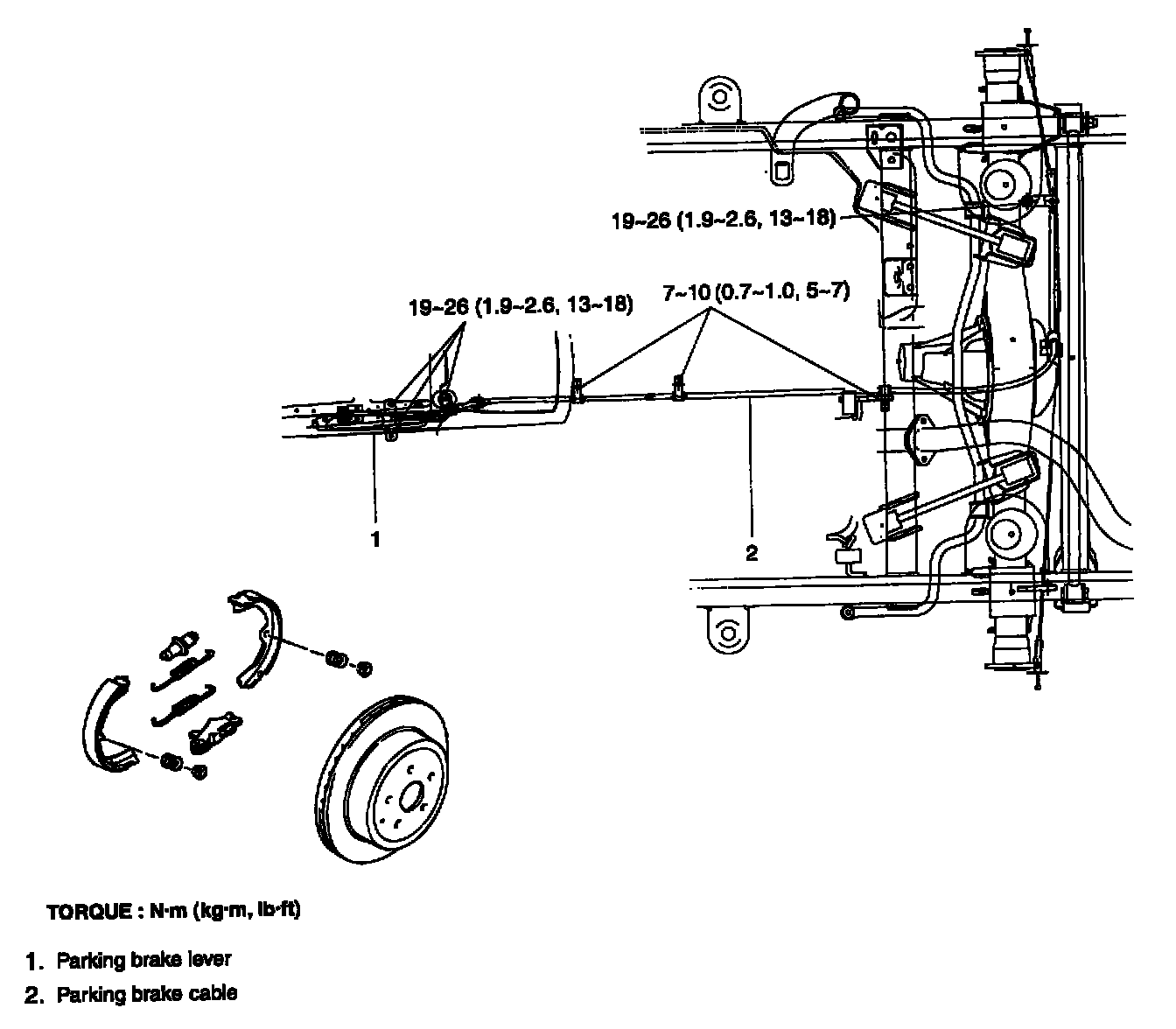 19~26 (1.9~2.6, 13~18)

19~26 (1.9~2.6, 13~18)

7~10 (0.7~1.0, 5~7)

1

2

TORQUE : N·m (kg·m, lb·ft)

1. Parking brake lever
2. Parking brake cable