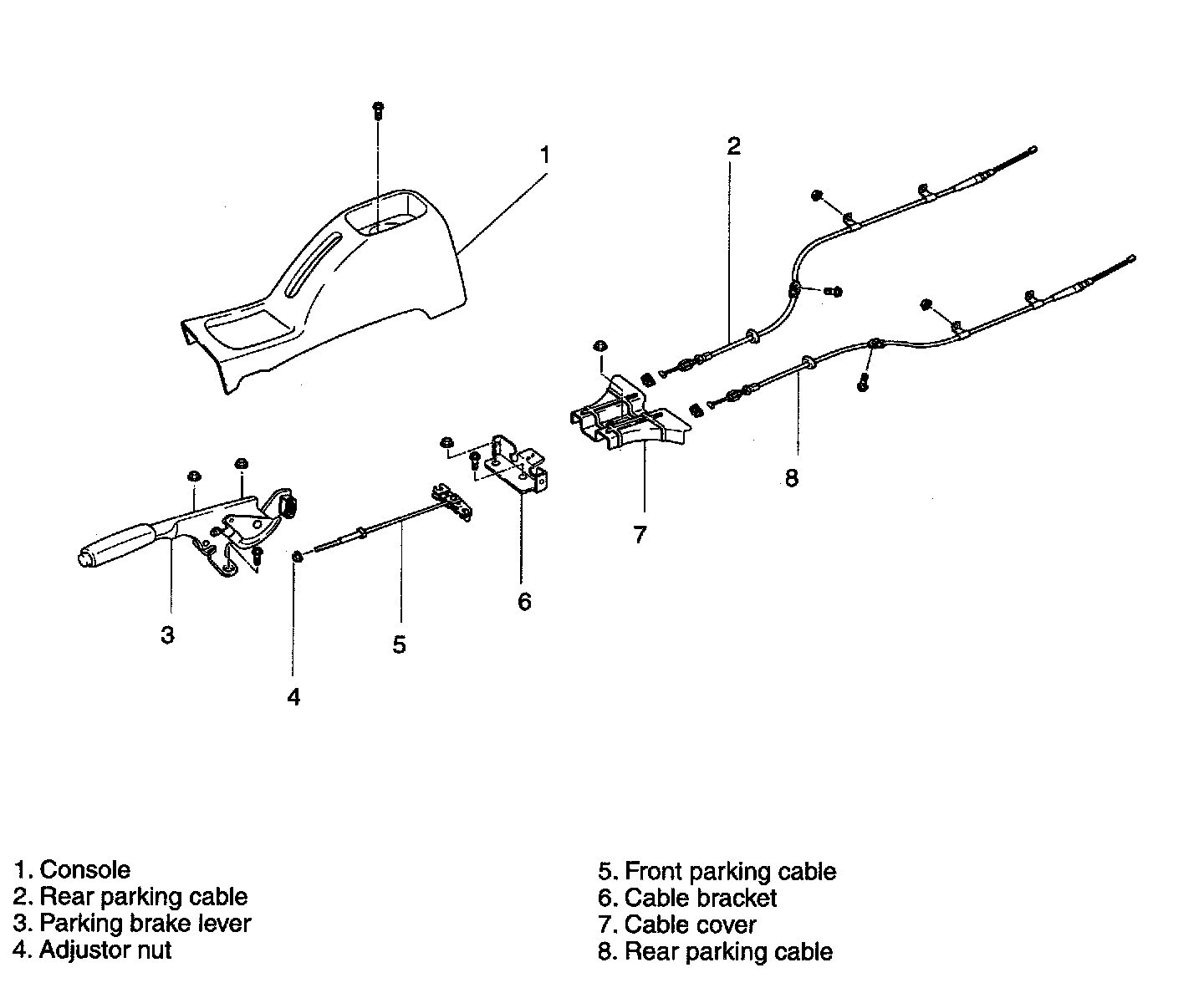 1

2

8

7

6

5

4

3

1. Console
2. Rear parking cable
3. Parking brake lever
4. Adjustor nut

5. Front parking cable
6. Cable bracket
7. Cable cover
8. Rear parking cable