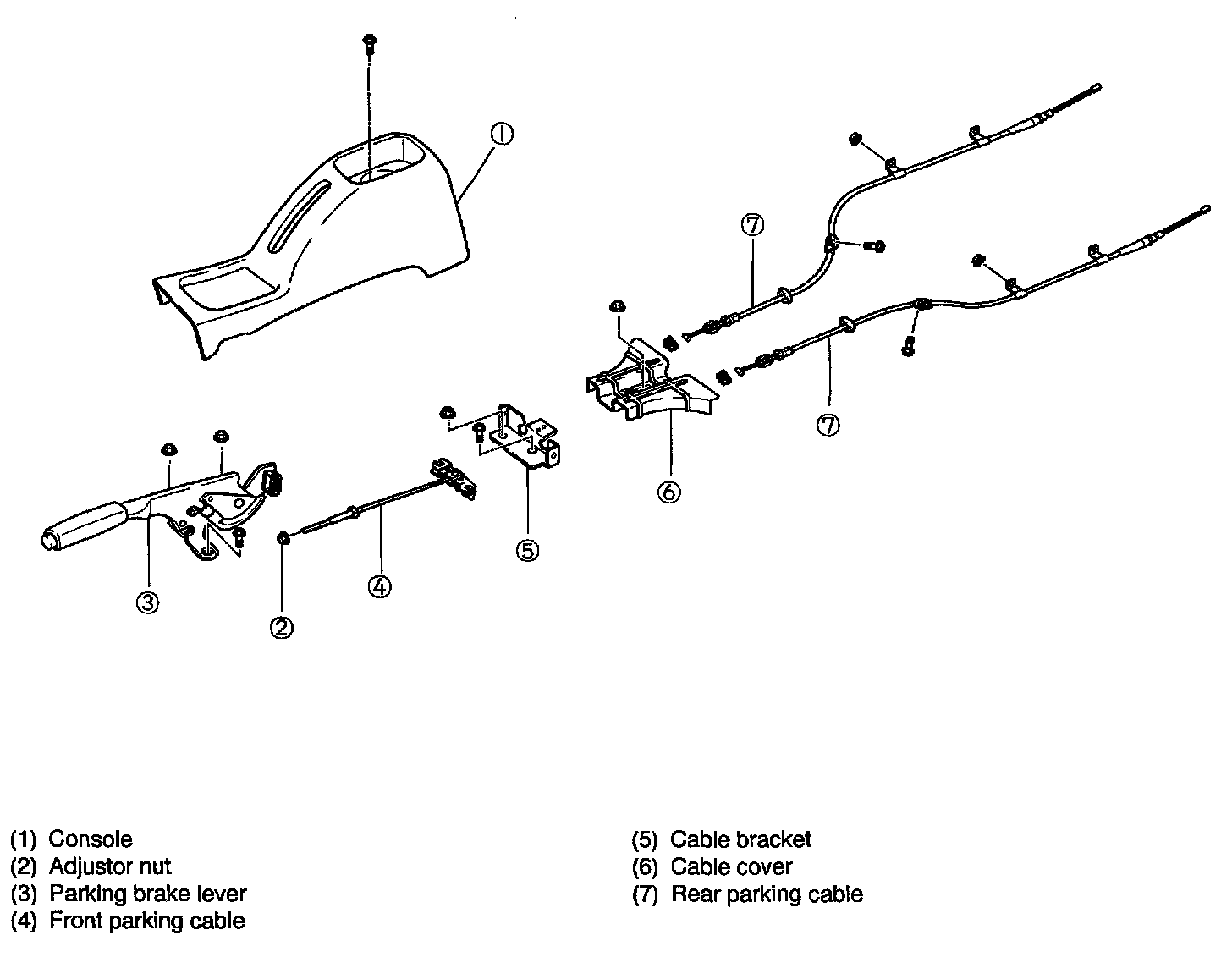 ①
⑦
⑦
⑥
⑤
④
③
②

(1) Console
(2) Adjustor nut
(3) Parking brake lever
(4) Front parking cable

(5) Cable bracket
(6) Cable cover
(7) Rear parking cable