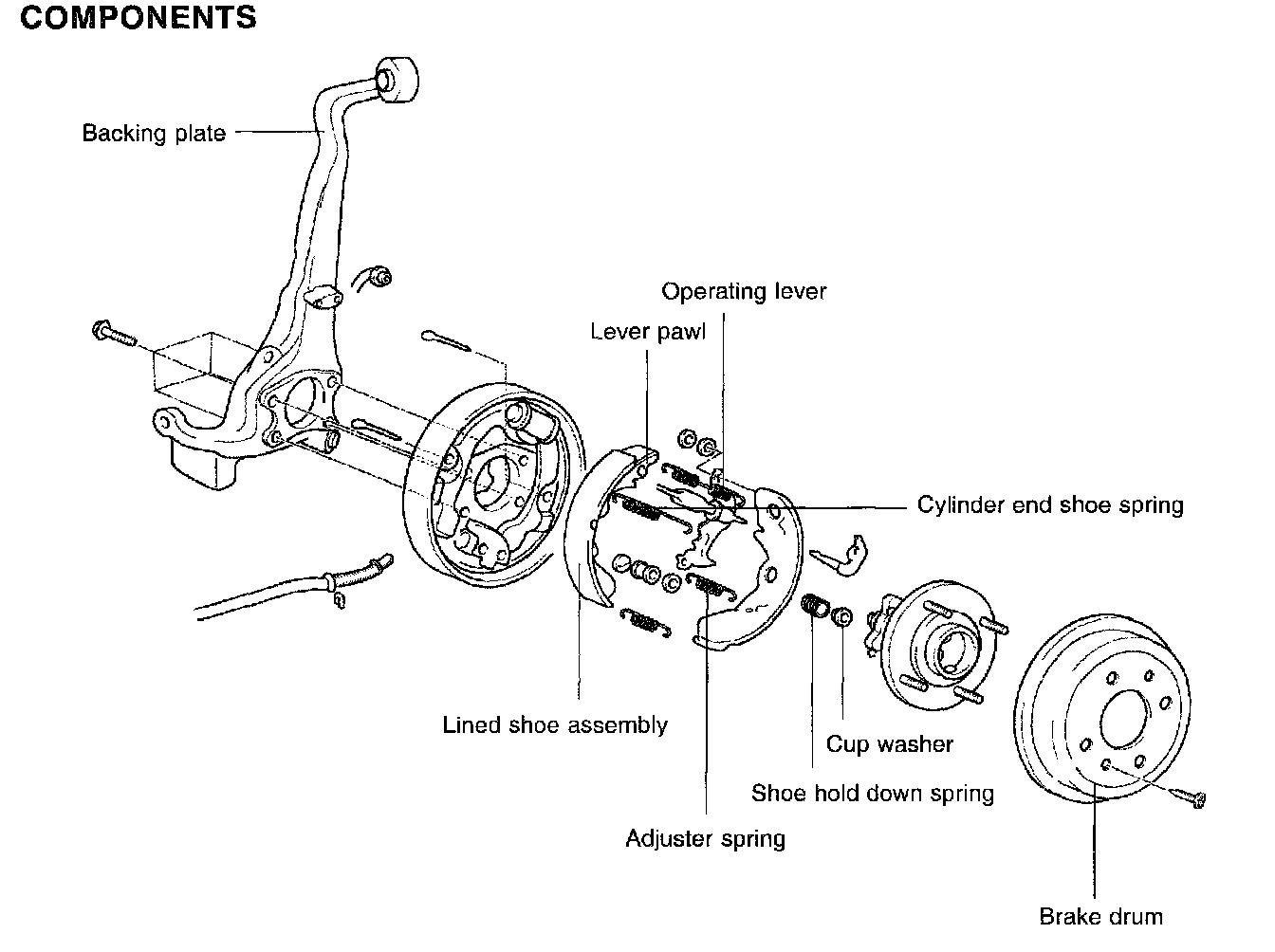 COMPONENTS

Backing plate

Operating lever

Lever pawl

Cylinder end shoe spring

Lined shoe assembly

Cup washer

Shoe hold down spring

Adjuster spring

Brake drum