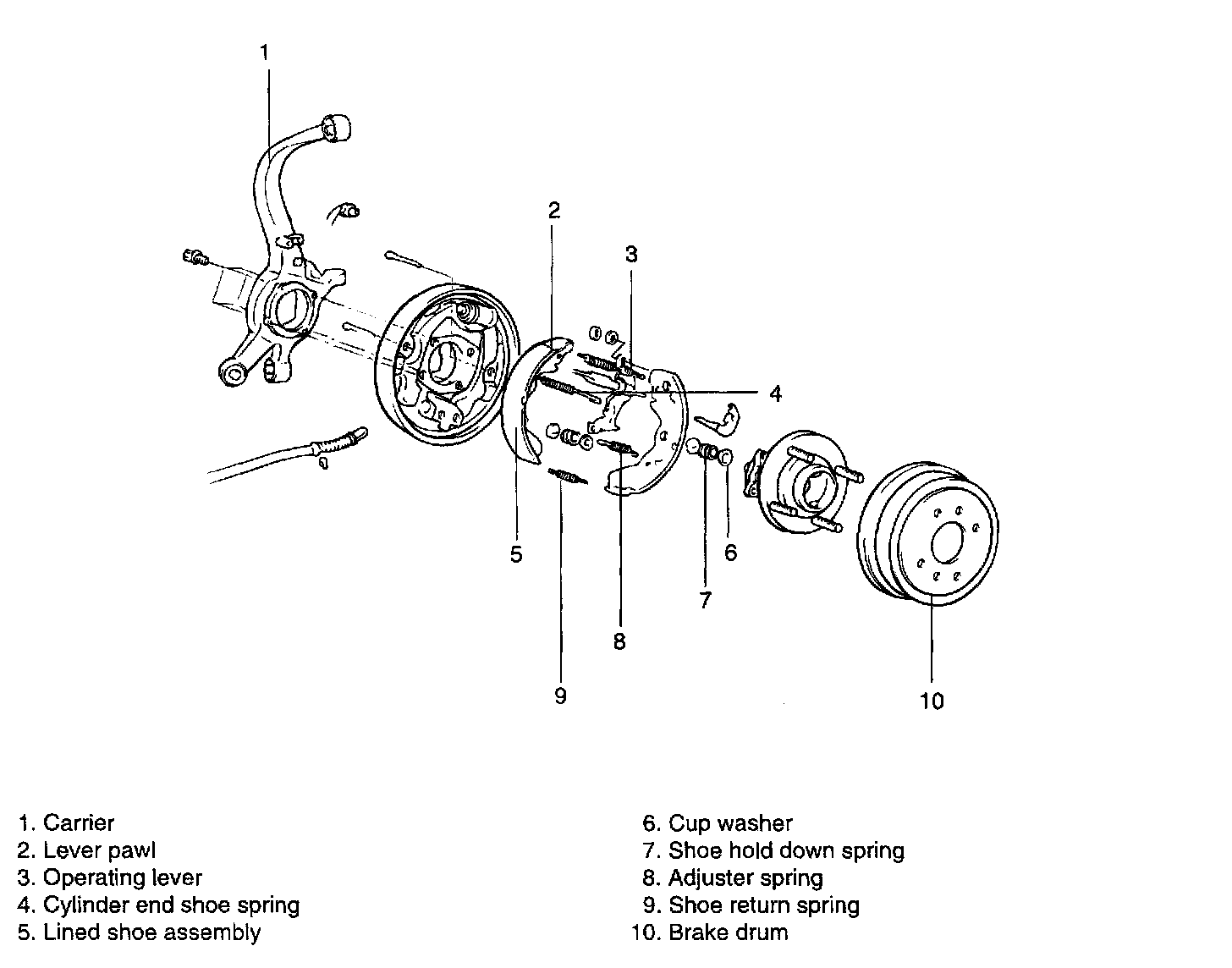 1
2
3
4
5
6
7
8
9
10

1. Carrier
2. Lever pawl
3. Operating lever
4. Cylinder end shoe spring
5. Lined shoe assembly

6. Cup washer
7. Shoe hold down spring
8. Adjuster spring
9. Shoe return spring
10. Brake drum