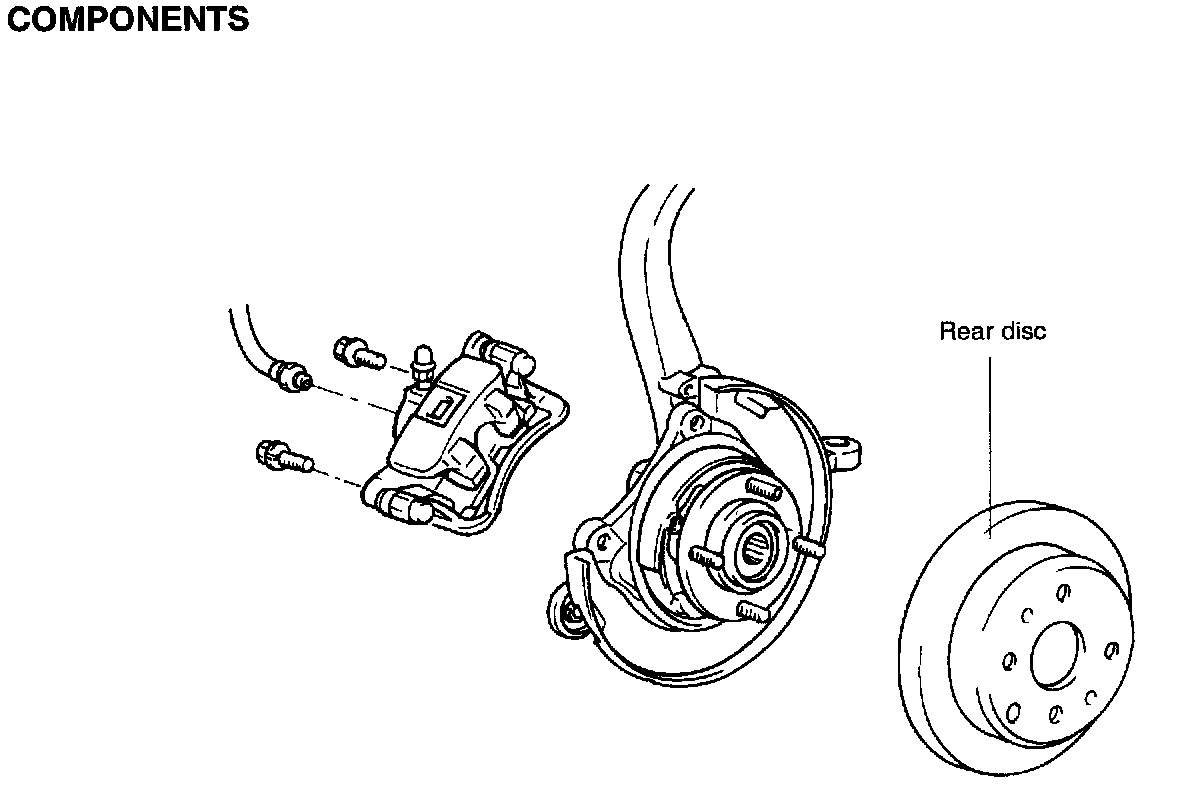 COMPONENTS

Rear disc