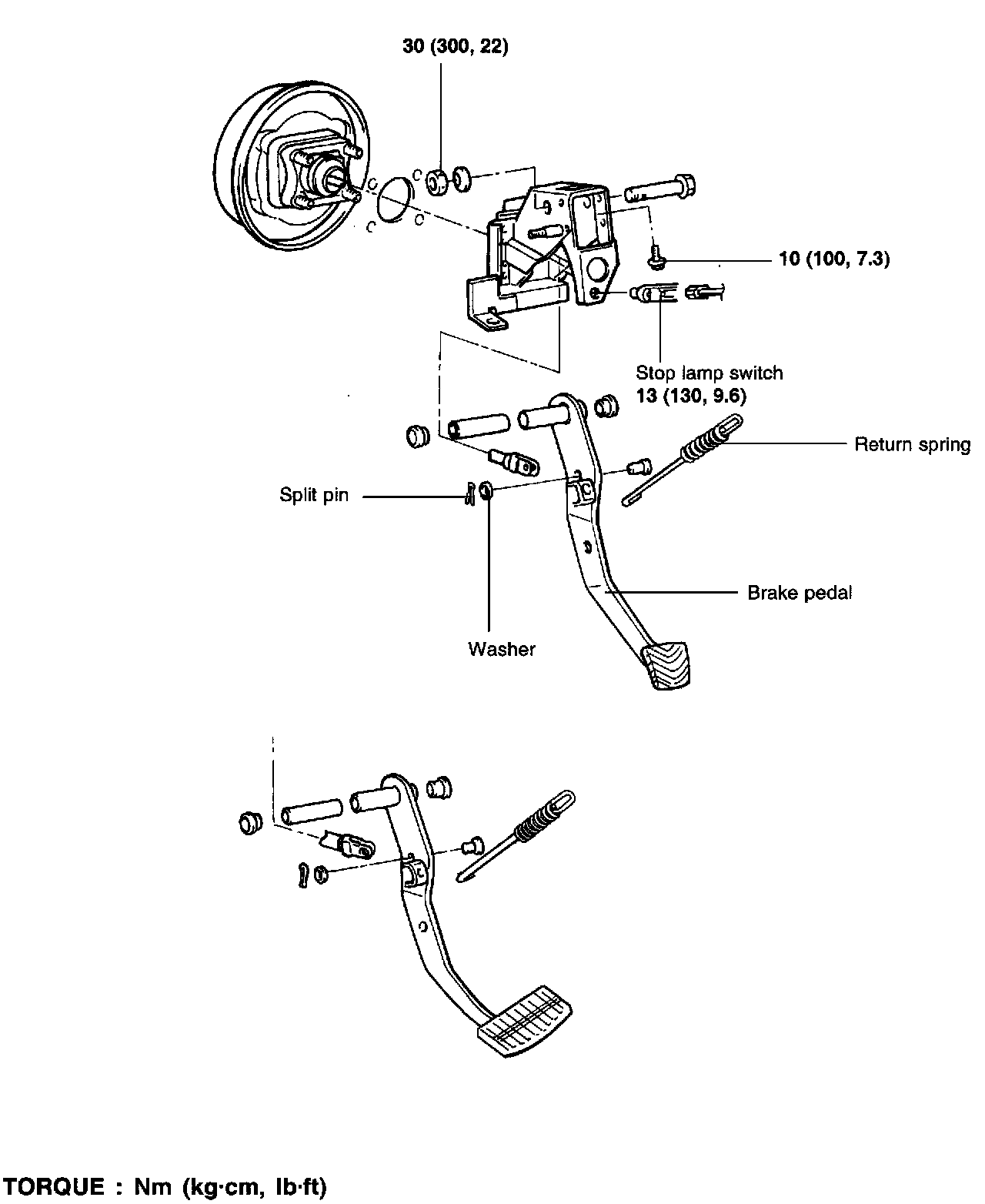 30 (300, 22)

10 (100, 7.3)

Stop lamp switch
13 (130, 9.6)

Return spring

Split pin

Brake pedal

Washer

TORQUE : Nm (kg·cm, lb·ft)