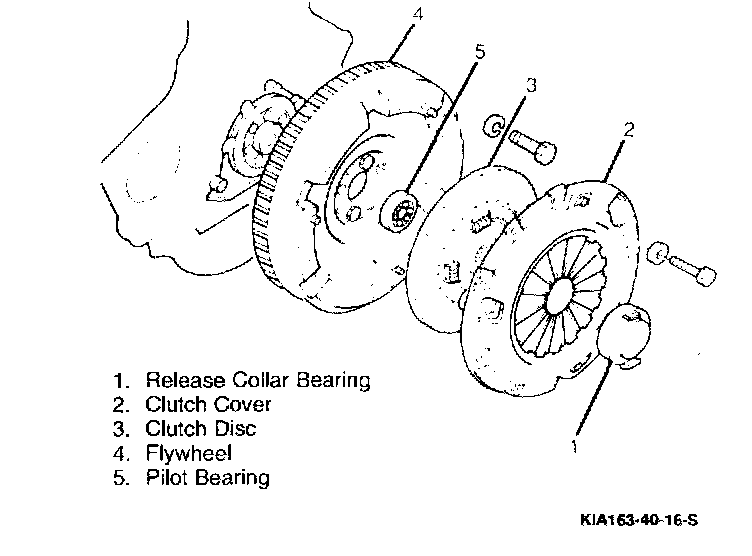 4
5
3
2
1

1. Release Collar Bearing
2. Clutch Cover
3. Clutch Disc
4. Flywheel
5. Pilot Bearing

KIA163-40-16-S