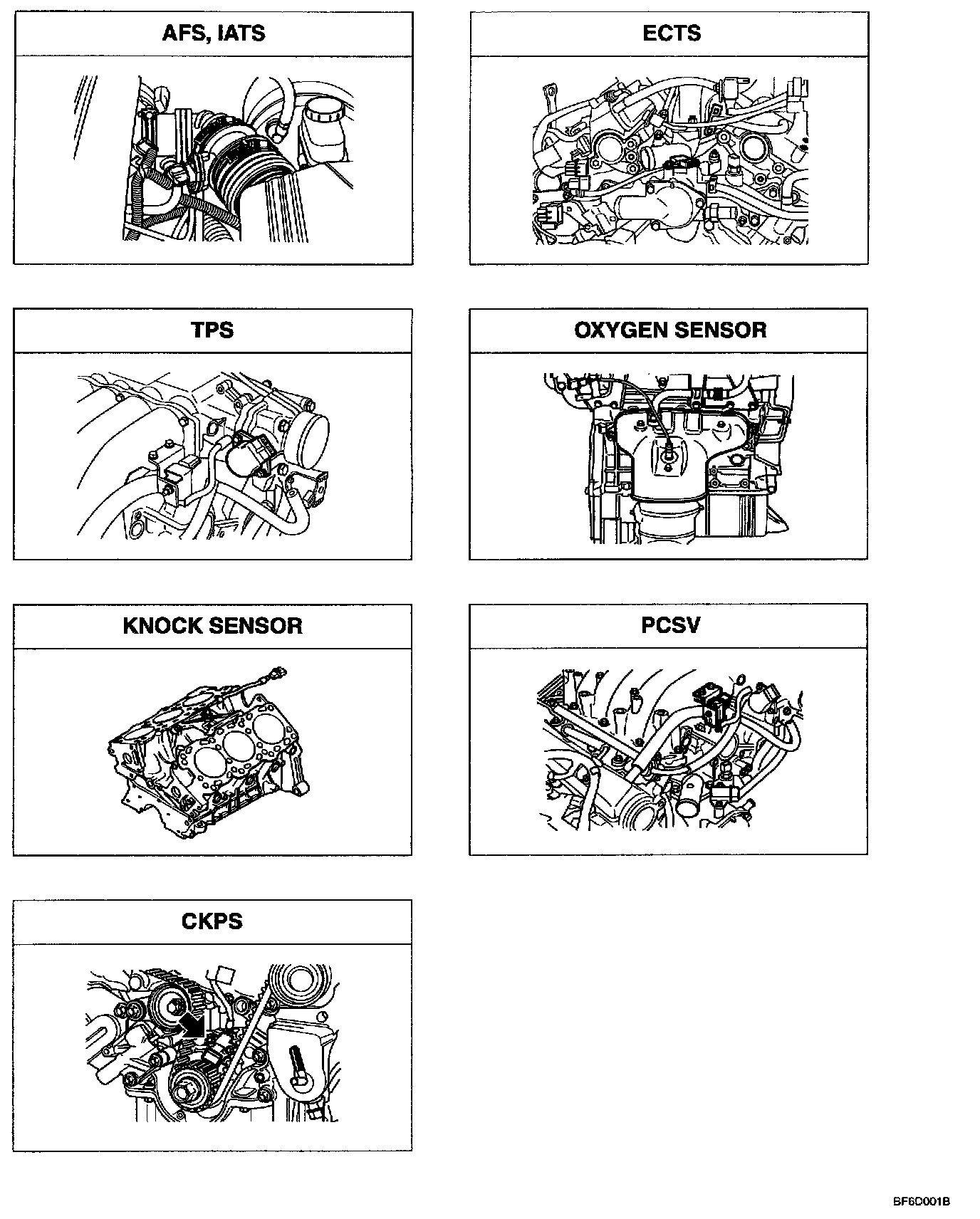 AFS, IATS

ECTS

TPS

OXYGEN SENSOR

KNOCK SENSOR

PCSV

CKPS

BF6D001B