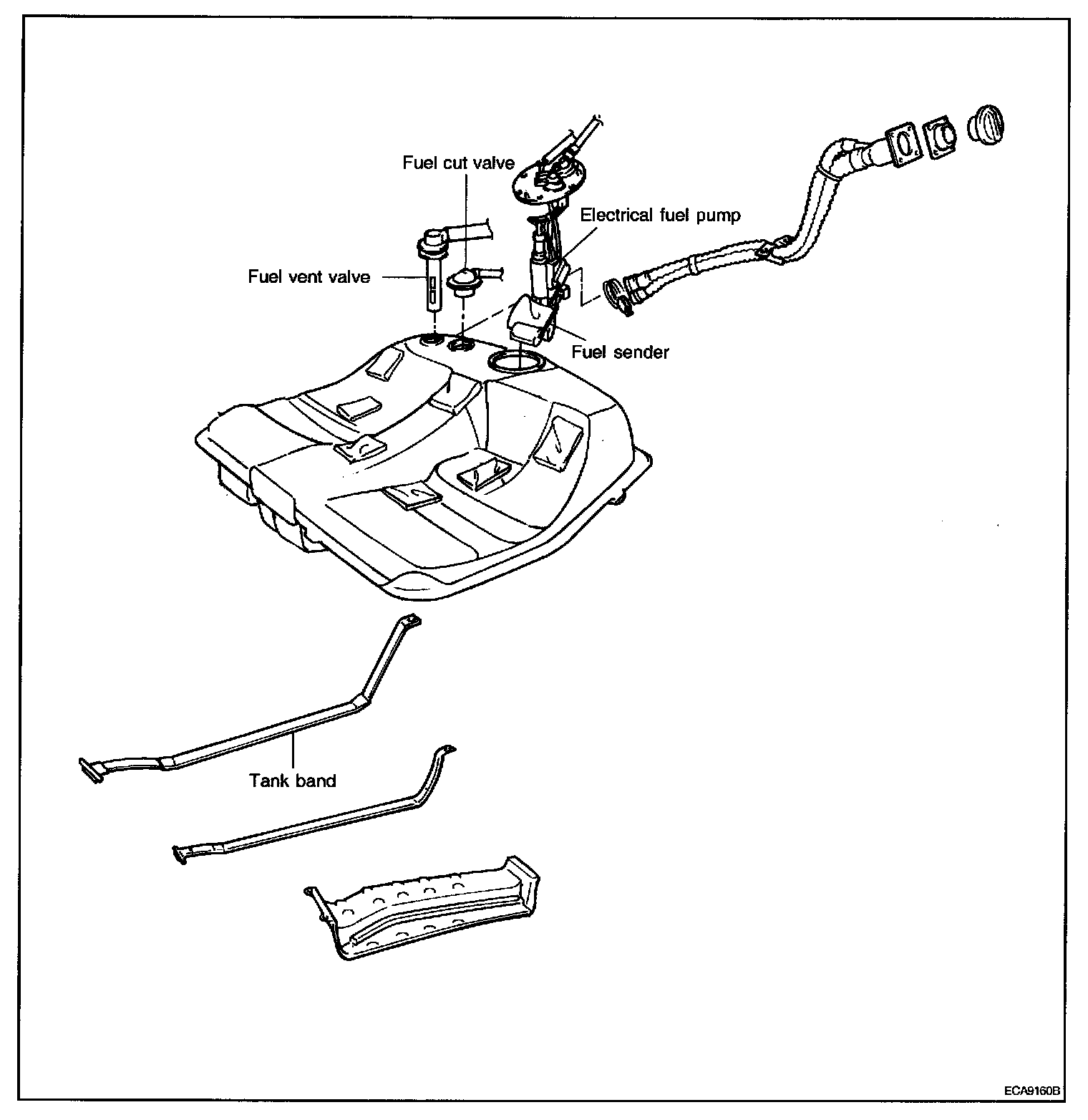 Fuel cut valve

Electrical fuel pump

Fuel vent valve

Fuel sender

Tank band

ECA9160B