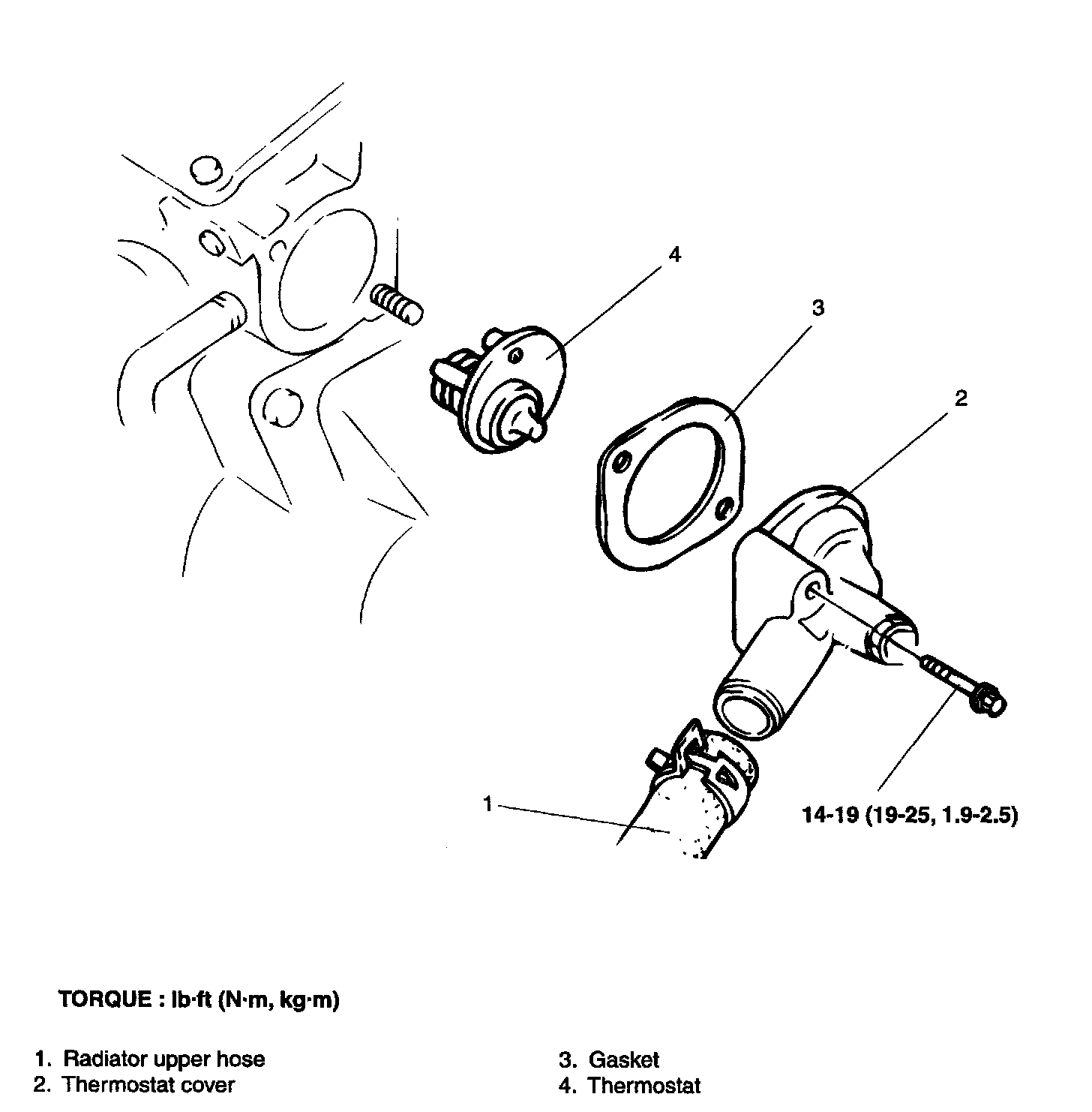 4

3

2

1

14-19 (19-25, 1.9-2.5)

TORQUE : lb·ft (N·m, kg·m)

1. Radiator upper hose
2. Thermostat cover

3. Gasket
4. Thermostat