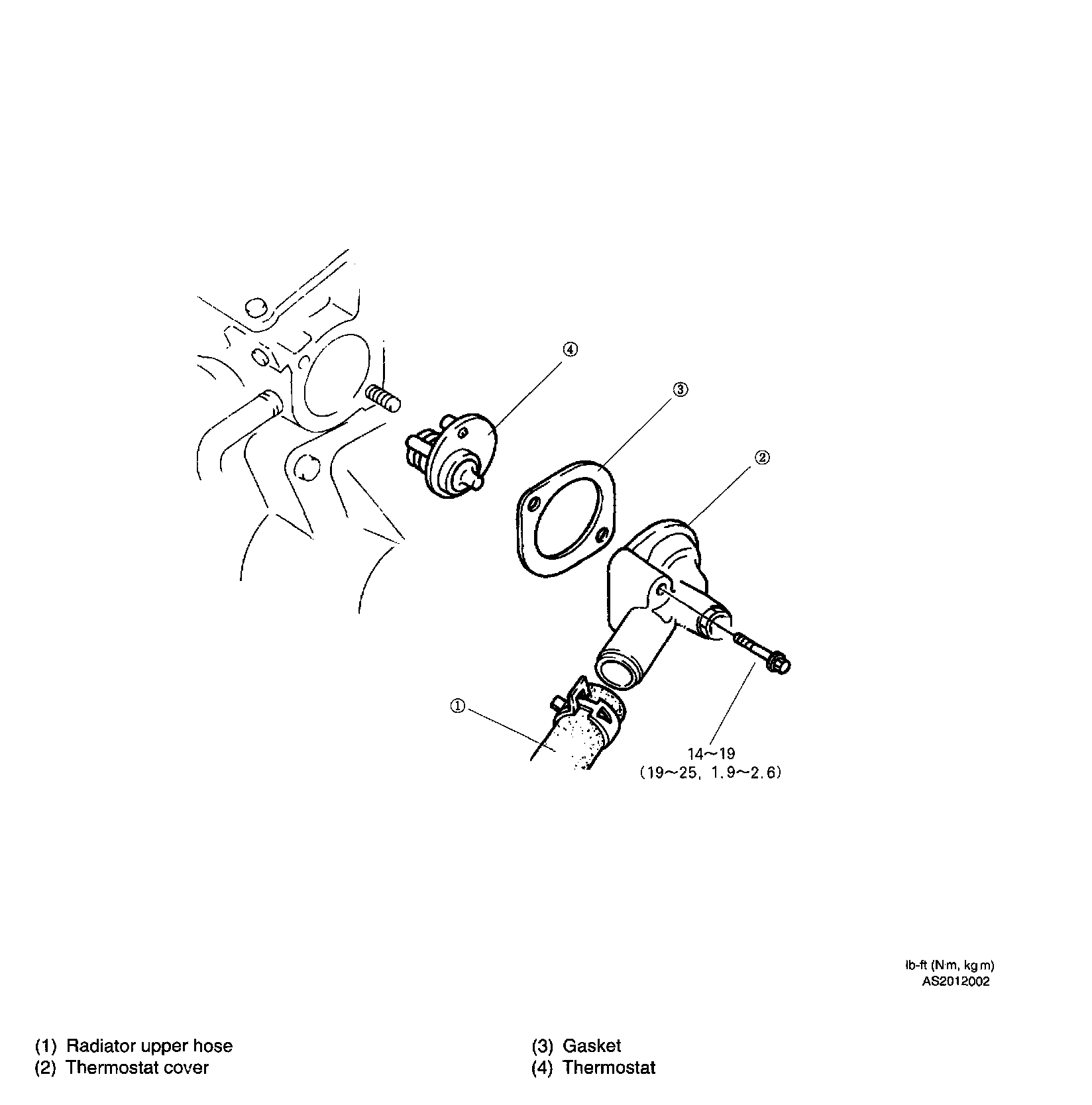 ④
③
②
①
14~19
(19~25, 1.9~2.6)

lb-ft (N·m, kg·m)
AS2012002

(1) Radiator upper hose
(2) Thermostat cover

(3) Gasket
(4) Thermostat