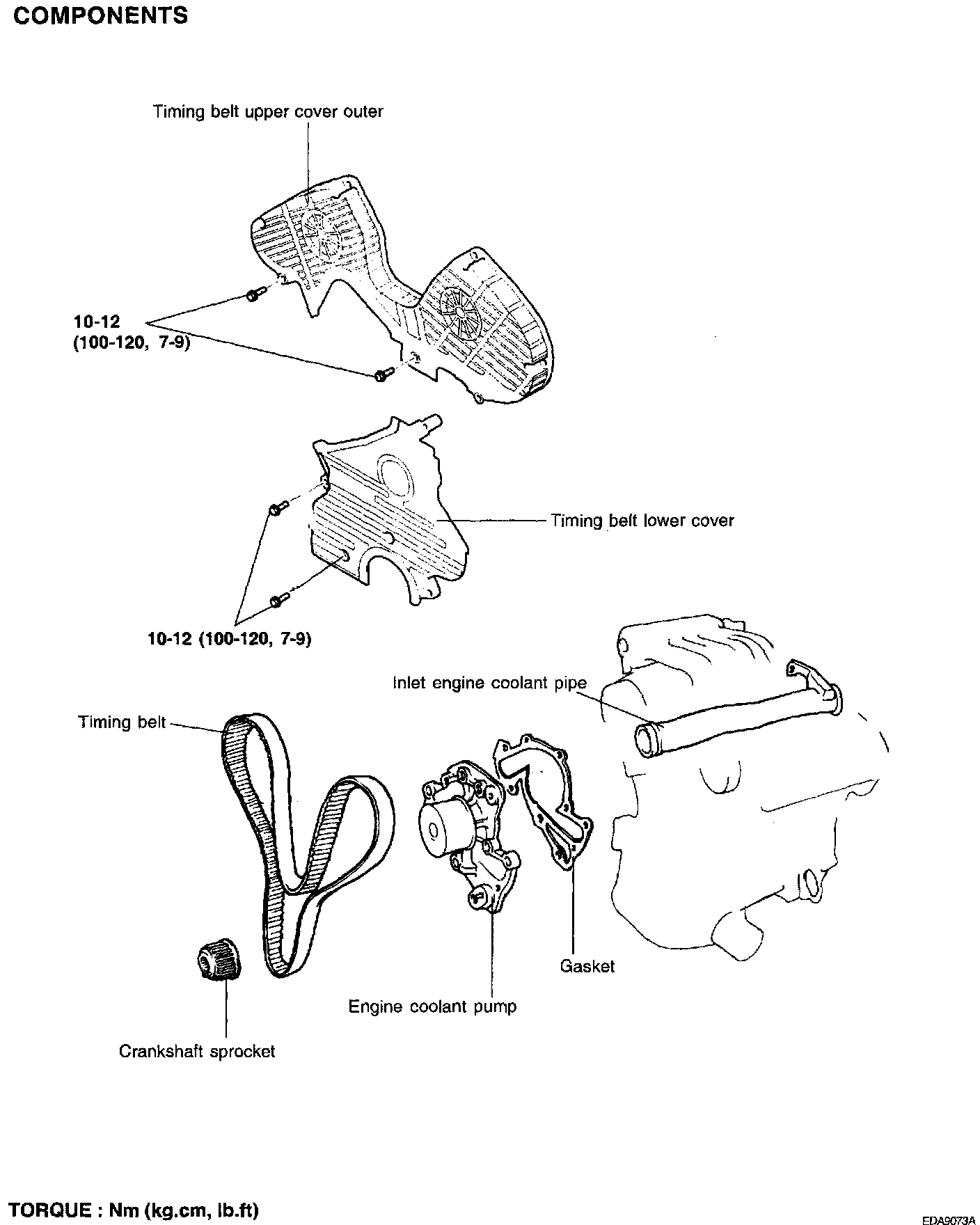 COMPONENTS

Timing belt upper cover outer

10-12
(100-120, 7-9)

Timing belt lower cover

10-12 (100-120, 7-9)

Inlet engine coolant pipe

Timing belt

Gasket

Engine coolant pump

Crankshaft sprocket

TORQUE : Nm (kg.cm, lb.ft)

EDA9073A