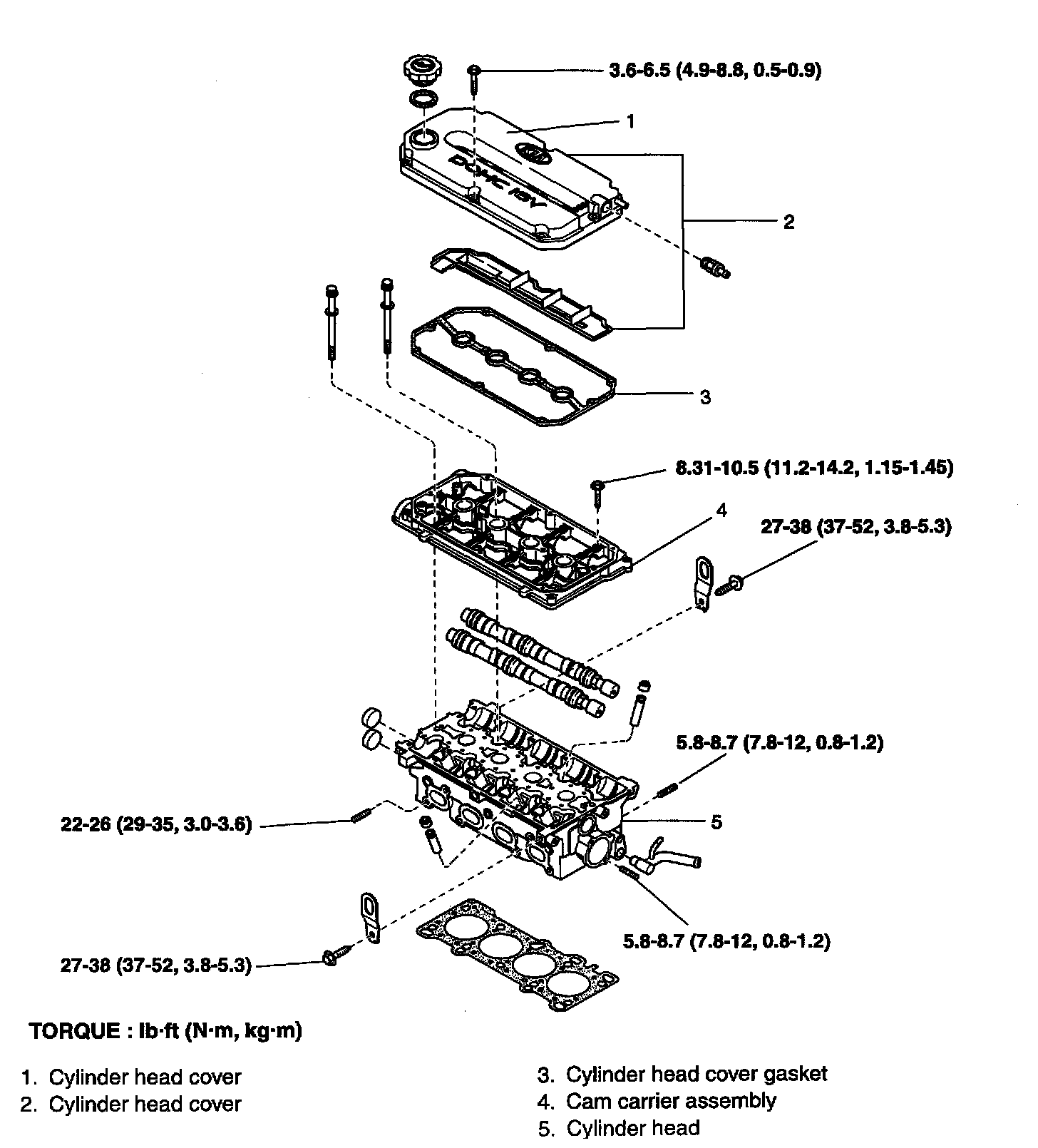 3.6-6.5 (4.9-8.8, 0.5-0.9)

1

DOHC 16V

2

3

8.31-10.5 (11.2-14.2, 1.15-1.45)

4

27-38 (37-52, 3.8-5.3)

5.8-8.7 (7.8-12, 0.8-1.2)

22-26 (29-35, 3.0-3.6)

5

5.8-8.7 (7.8-12, 0.8-1.2)

27-38 (37-52, 3.8-5.3)

TORQUE : lb·ft (N·m, kg·m)

1. Cylinder head cover
2. Cylinder head cover

3. Cylinder head cover gasket
4. Cam carrier assembly
5. Cylinder head