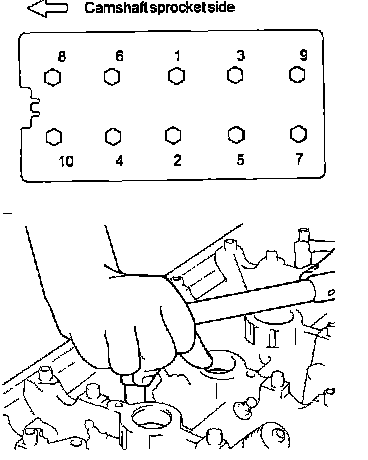 Camshaft sprocket side

8 6 1 3 9

10 4 2 5 7