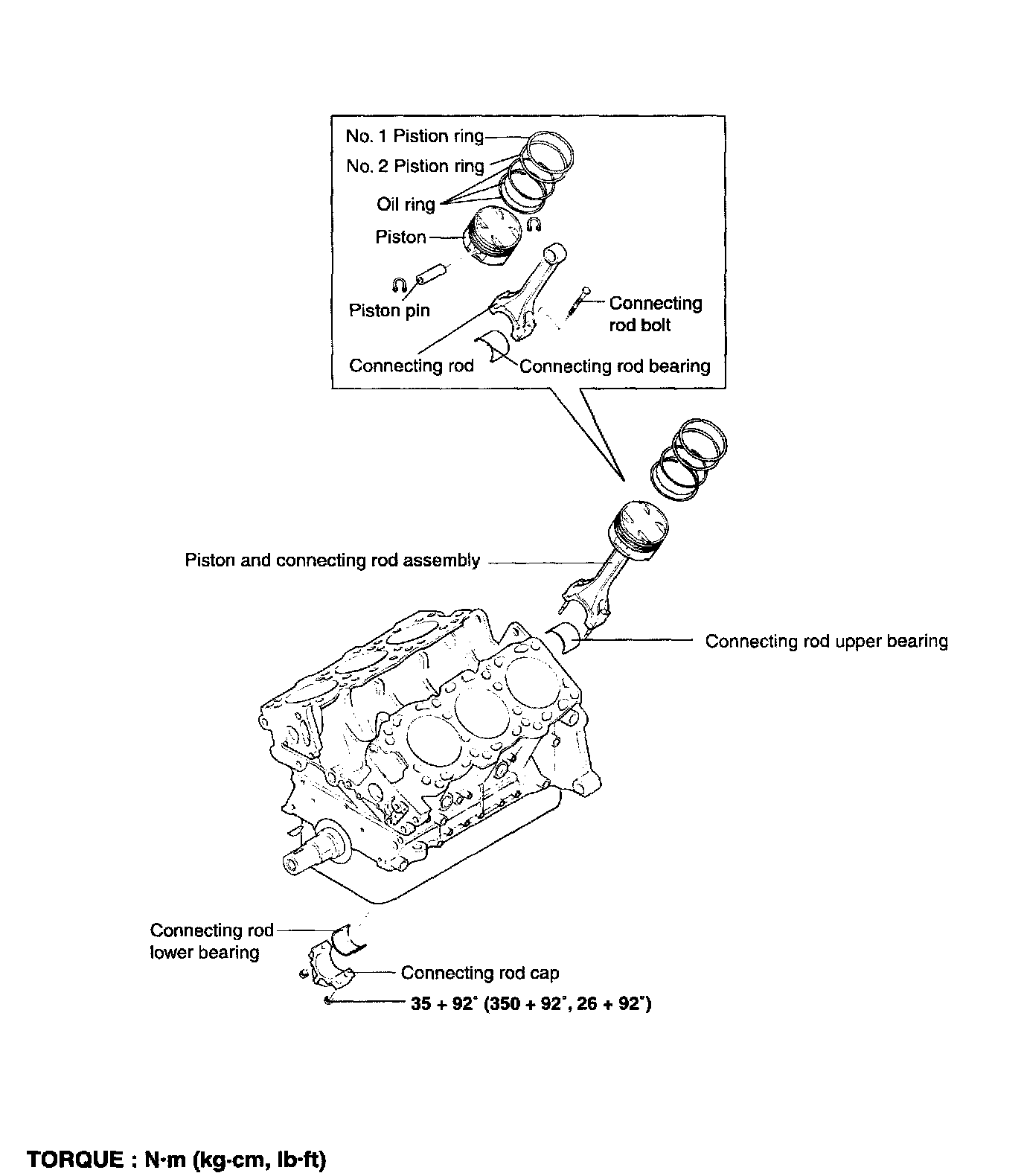 No. 1 Pistion ring
No. 2 Pistion ring
Oil ring
Piston
Piston pin
Connecting rod bolt
Connecting rod
Connecting rod bearing

Piston and connecting rod assembly

Connecting rod upper bearing

Connecting rod lower bearing

Connecting rod cap

35 + 92° (350 + 92°, 26 + 92°)

TORQUE : N·m (kg·cm, lb·ft)