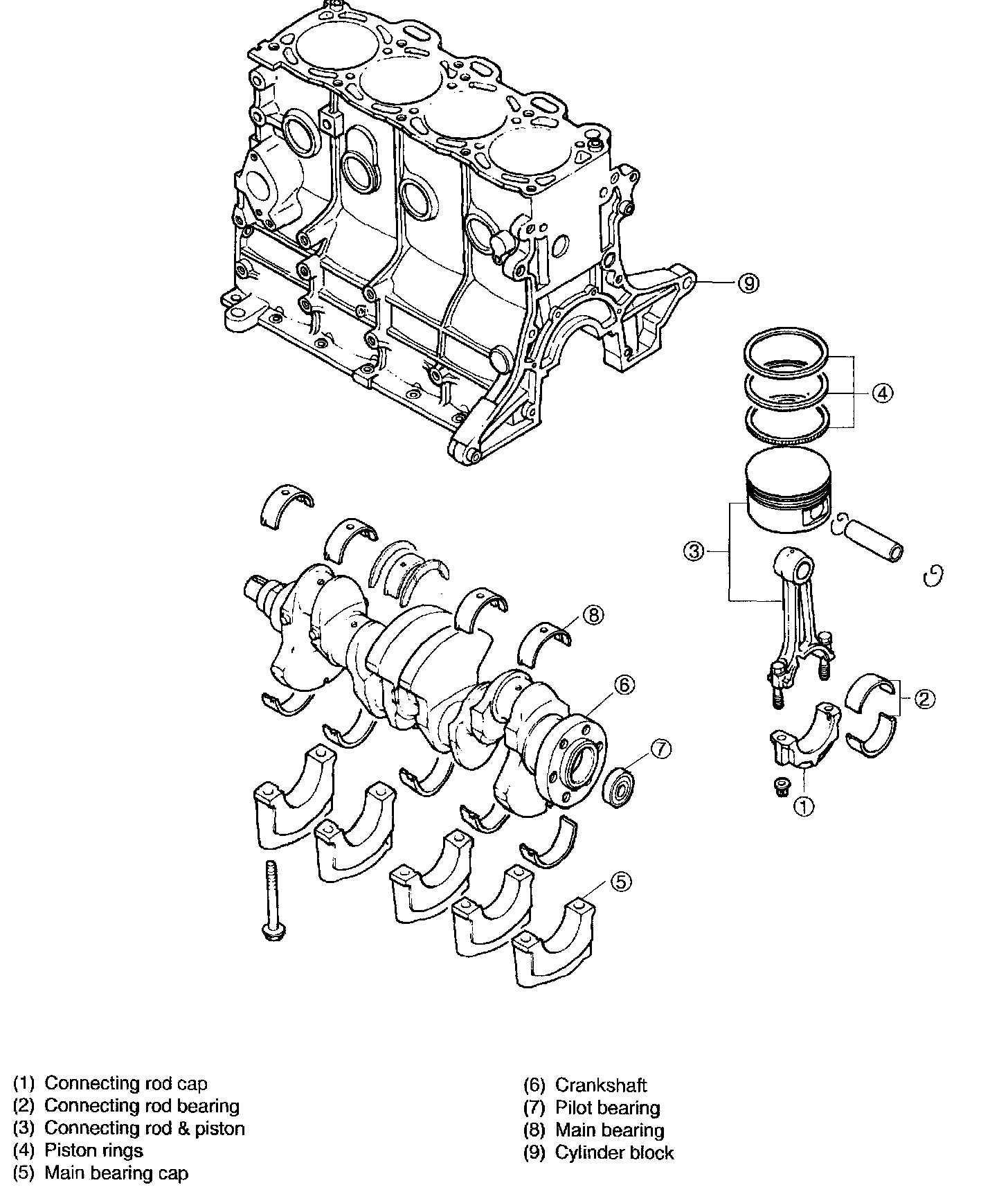 9
4
3
8
6
2
7
1
5

(1) Connecting rod cap
(2) Connecting rod bearing
(3) Connecting rod & piston
(4) Piston rings
(5) Main bearing cap

(6) Crankshaft
(7) Pilot bearing
(8) Main bearing
(9) Cylinder block