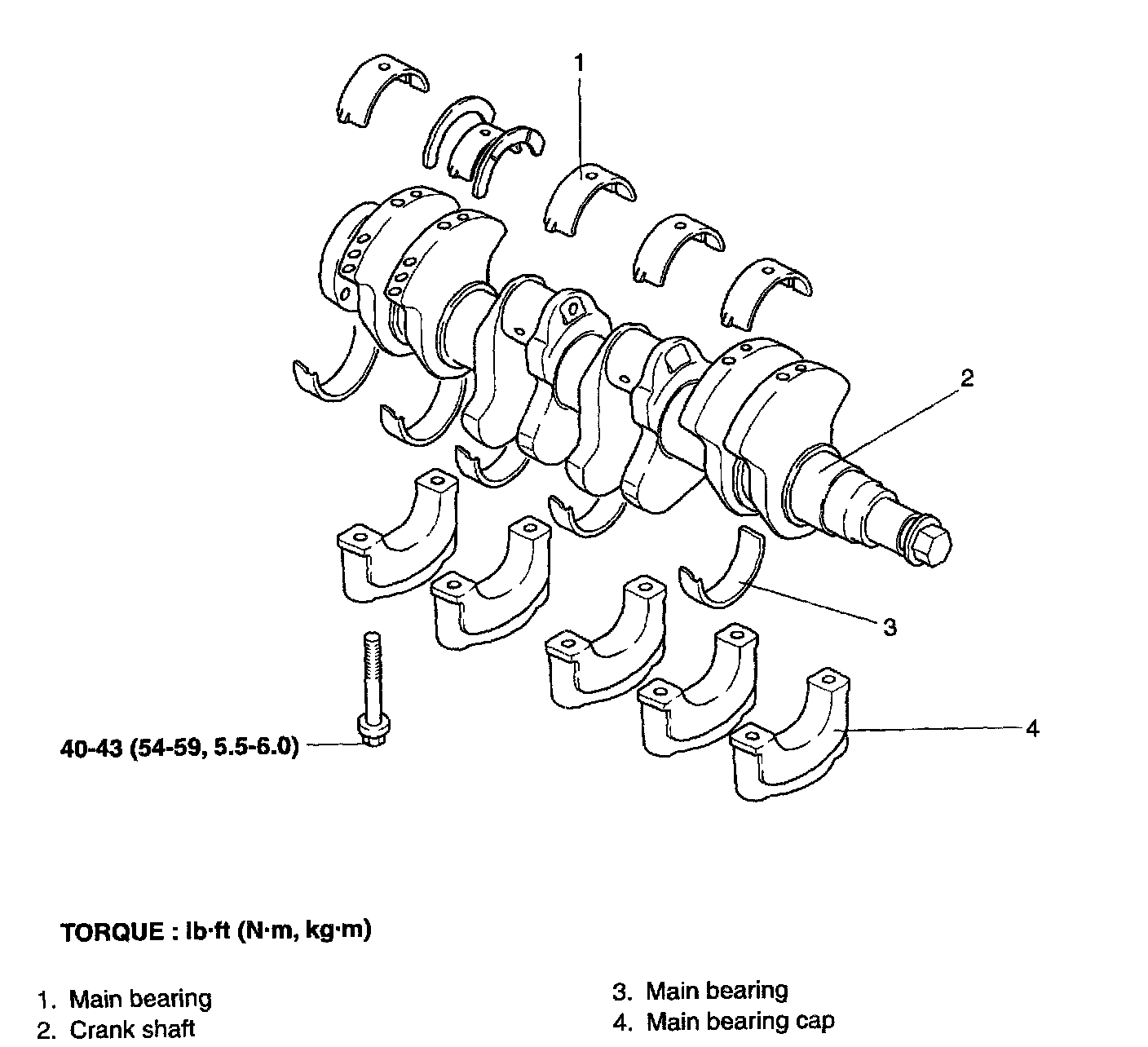 1

2

3

4

40-43 (54-59, 5.5-6.0)

TORQUE : lb·ft (N·m, kg·m)

1. Main bearing
2. Crank shaft

3. Main bearing
4. Main bearing cap