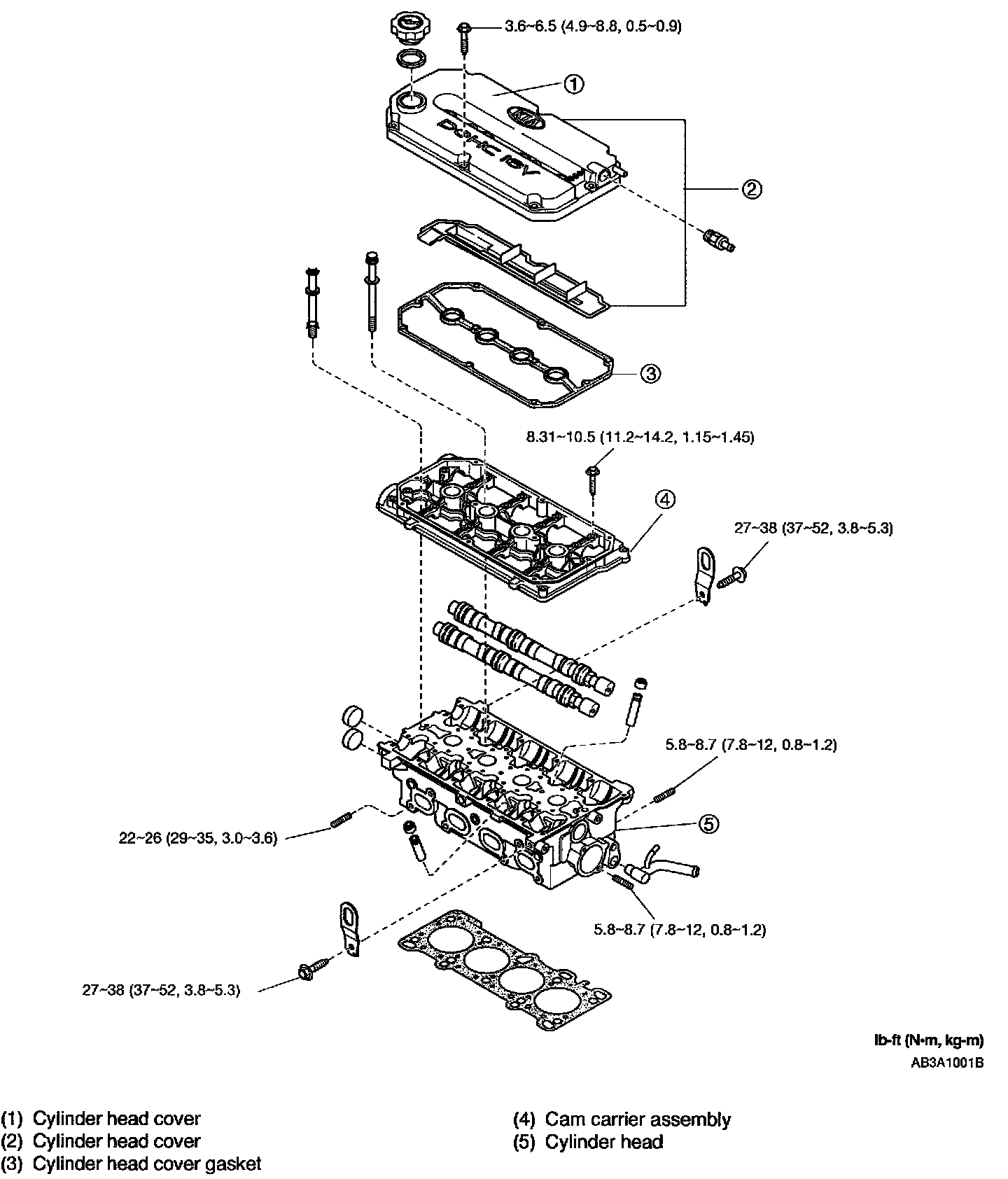 3.6~6.5 (4.9~8.8, 0.5~0.9)

①

DOHC 16V

②

③

8.31~10.5 (11.2~14.2, 1.15~1.45)

④

27~38 (37~52, 3.8~5.3)

5.8~8.7 (7.8~12, 0.8~1.2)

⑤

22~26 (29~35, 3.0~3.6)

5.8~8.7 (7.8~12, 0.8~1.2)

27~38 (37~52, 3.8~5.3)

lb-ft (N·m, kg-m)

AB3A1001B

(1) Cylinder head cover
(2) Cylinder head cover
(3) Cylinder head cover gasket

(4) Cam carrier assembly
(5) Cylinder head