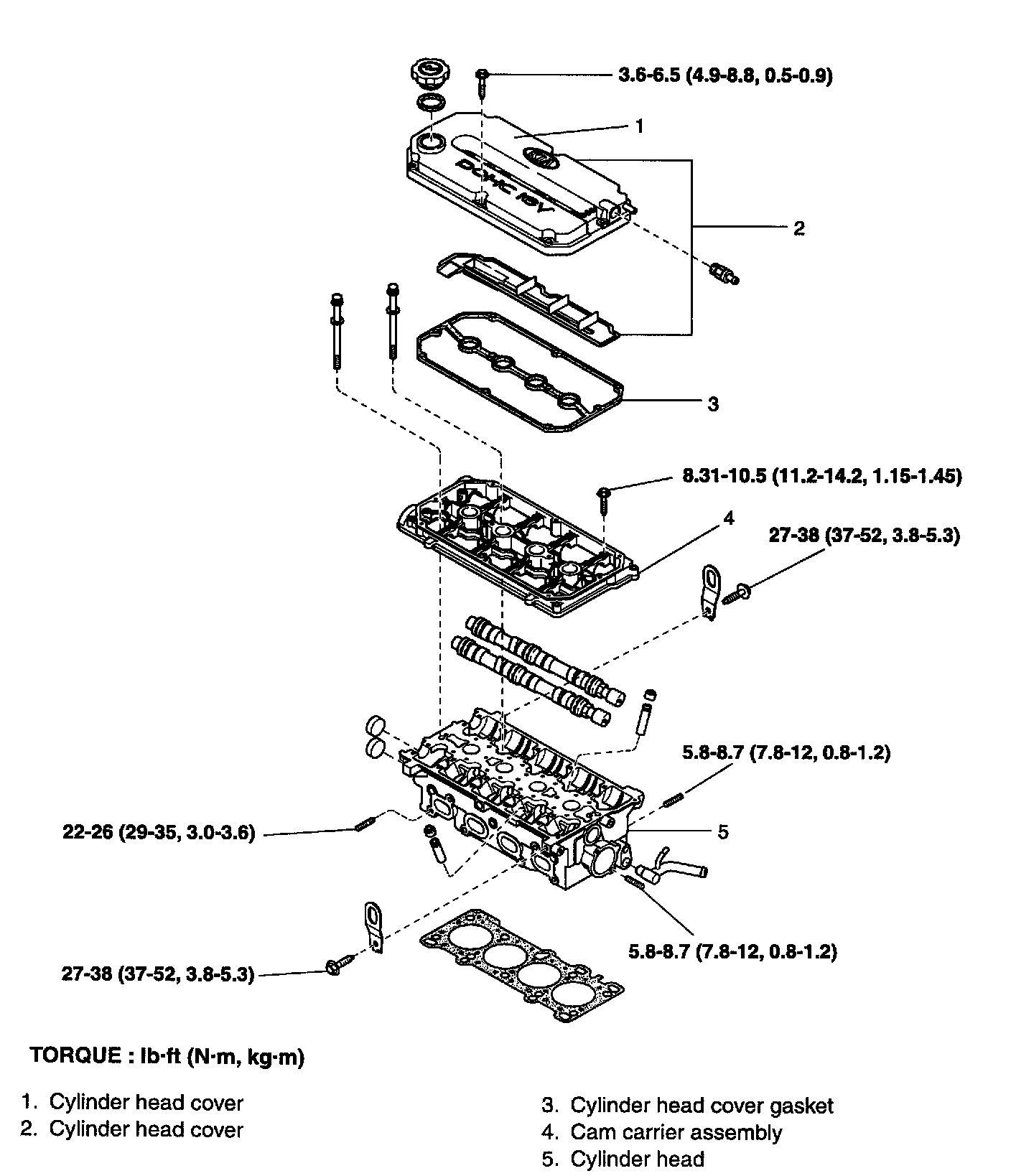 3.6-6.5 (4.9-8.8, 0.5-0.9)

1

DOHC 16V

2

3

8.31-10.5 (11.2-14.2, 1.15-1.45)

4

27-38 (37-52, 3.8-5.3)

5.8-8.7 (7.8-12, 0.8-1.2)

22-26 (29-35, 3.0-3.6)

5

5.8-8.7 (7.8-12, 0.8-1.2)

27-38 (37-52, 3.8-5.3)

TORQUE : lb·ft (N·m, kg·m)

1. Cylinder head cover
2. Cylinder head cover

3. Cylinder head cover gasket
4. Cam carrier assembly
5. Cylinder head