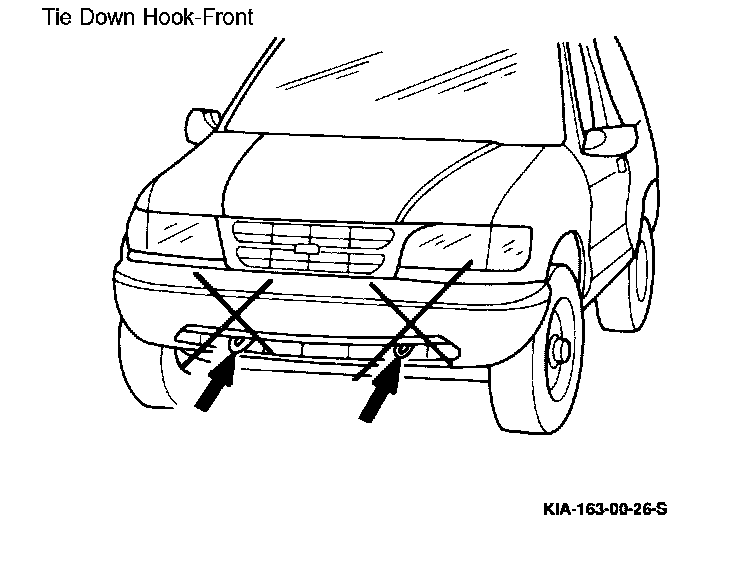 Tie Down Hook-Front

KIA-163-00-26-S