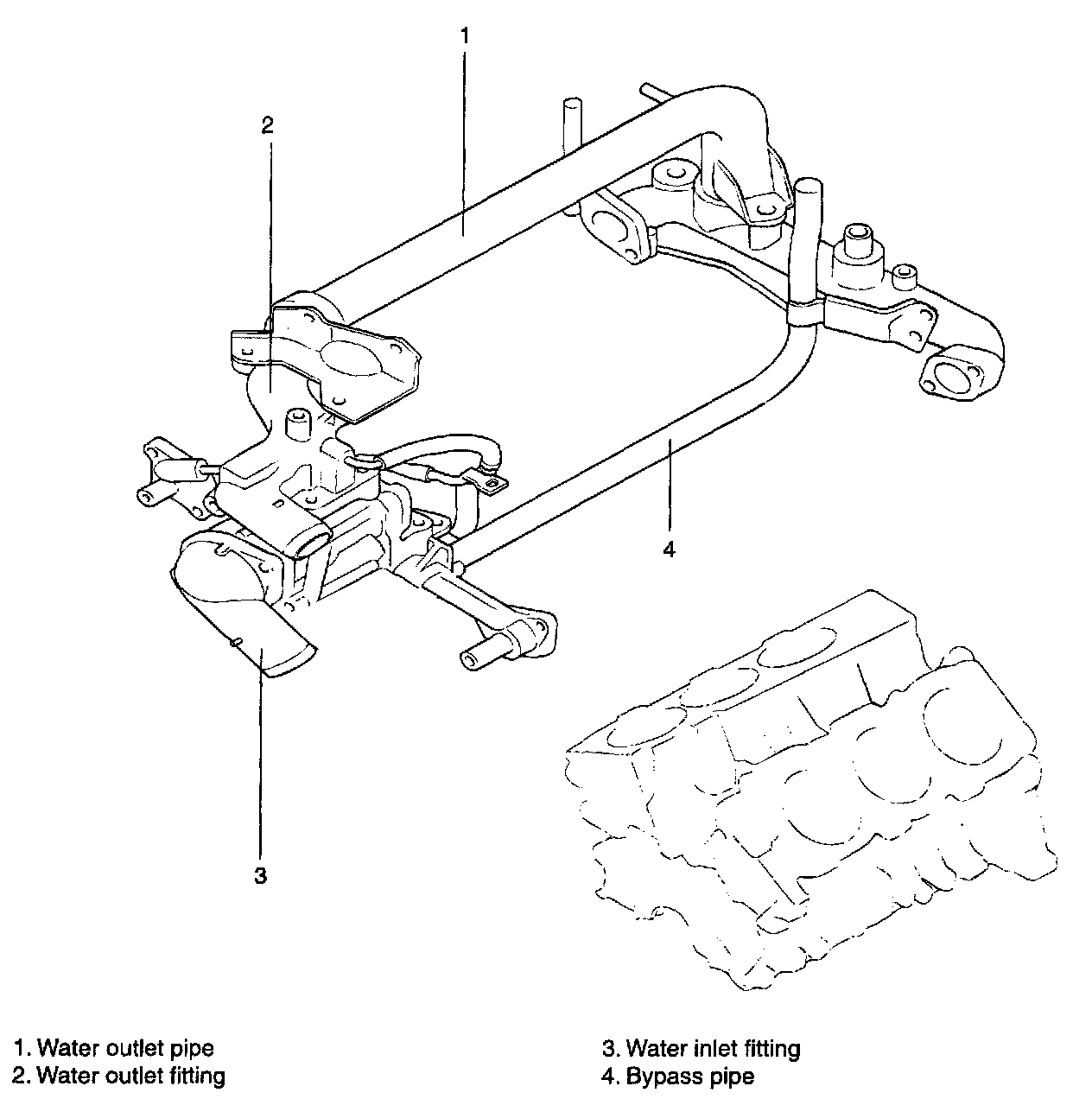 1

2

4

3

1. Water outlet pipe
2. Water outlet fitting

3. Water inlet fitting
4. Bypass pipe