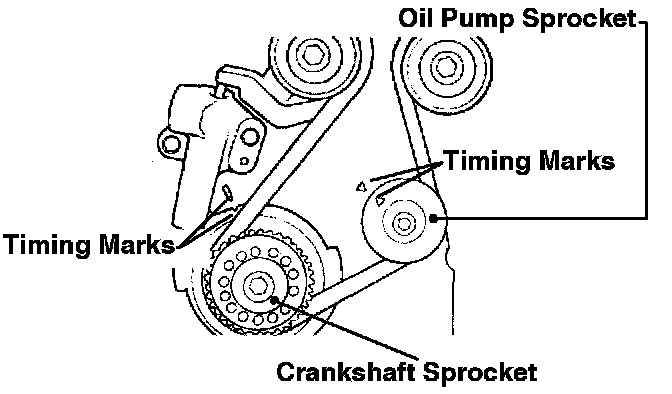 Oil Pump Sprocket
Timing Marks
Timing Marks
Crankshaft Sprocket