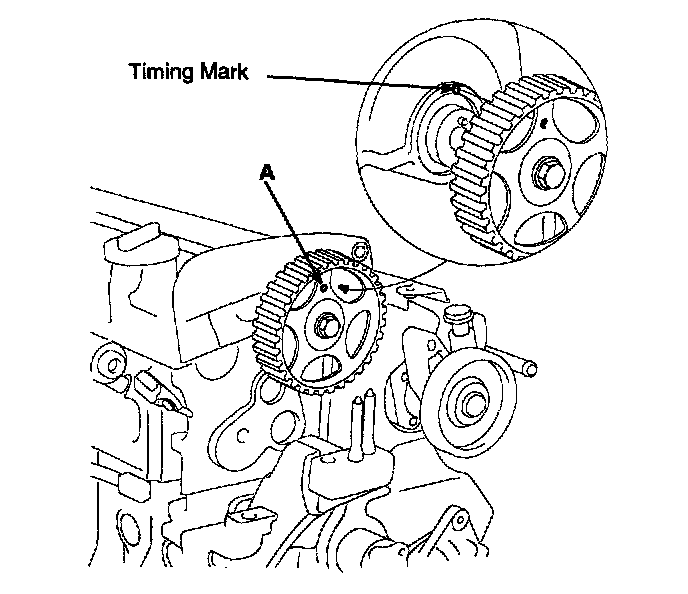 Timing Mark

A