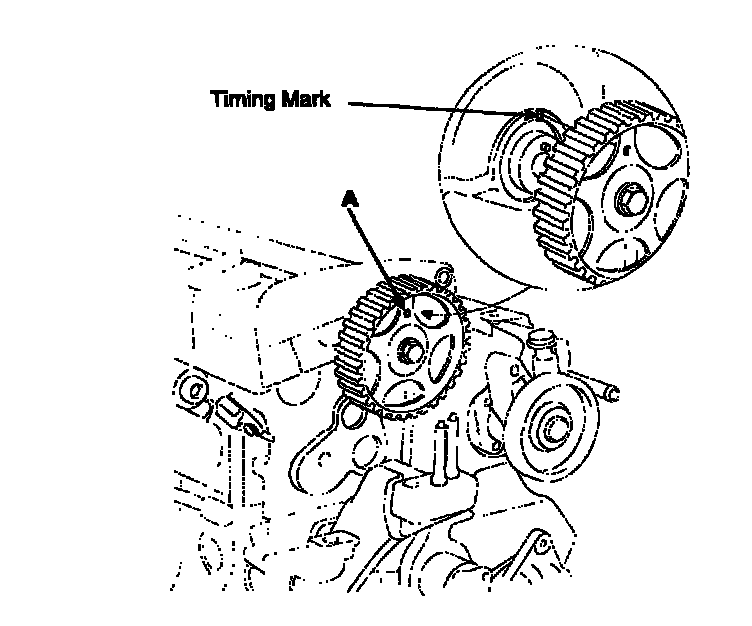 Timing Mark

A