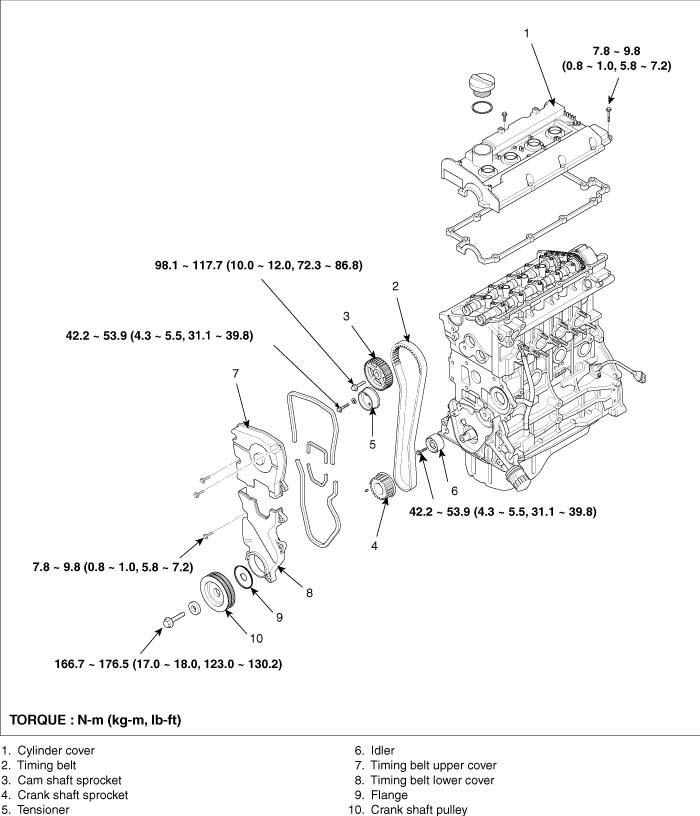 1

7.8 ~ 9.8
(0.8 ~ 1.0, 5.8 ~ 7.2)

98.1 ~ 117.7 (10.0 ~ 12.0, 72.3 ~ 86.8)

2

3

42.2 ~ 53.9 (4.3 ~ 5.5, 31.1 ~ 39.8)

7

5

6

42.2 ~ 53.9 (4.3 ~ 5.5, 31.1 ~ 39.8)

4

7.8 ~ 9.8 (0.8 ~ 1.0, 5.8 ~ 7.2)

8

9

10

166.7 ~ 176.5 (17.0 ~ 18.0, 123.0 ~ 130.2)

TORQUE : N-m (kg-m, lb-ft)

1. Cylinder cover
2. Timing belt
3. Cam shaft sprocket
4. Crank shaft sprocket
5. Tensioner

6. Idler
7. Timing belt upper cover
8. Timing belt lower cover
9. Flange
10. Crank shaft pulley