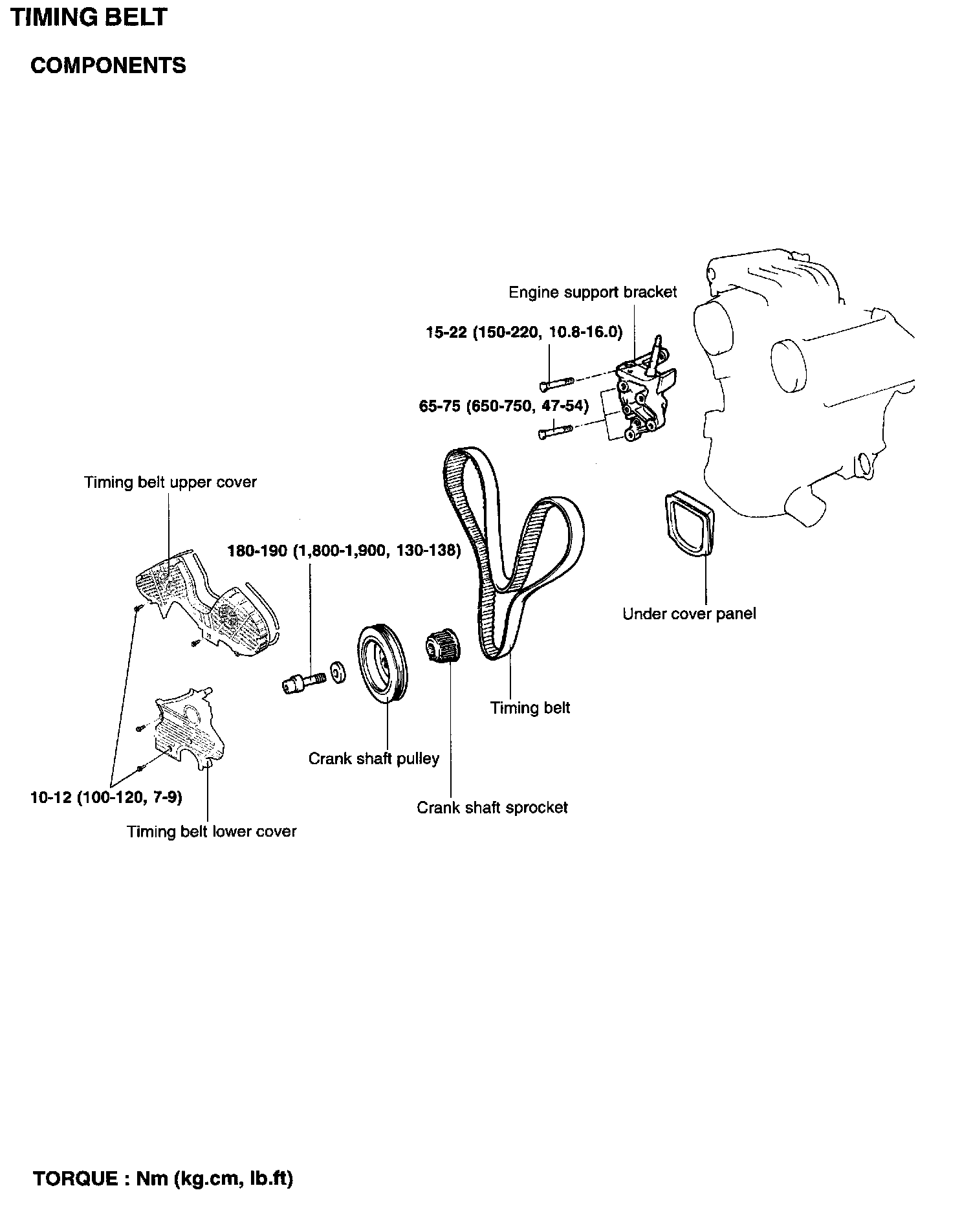 TIMING BELT

COMPONENTS

Engine support bracket

15-22 (150-220, 10.8-16.0)

65-75 (650-750, 47-54)

Timing belt upper cover

180-190 (1,800-1,900, 130-138)

Under cover panel

Timing belt

Crank shaft pulley

Crank shaft sprocket

10-12 (100-120, 7-9)

Timing belt lower cover

TORQUE : Nm (kg.cm, lb.ft)