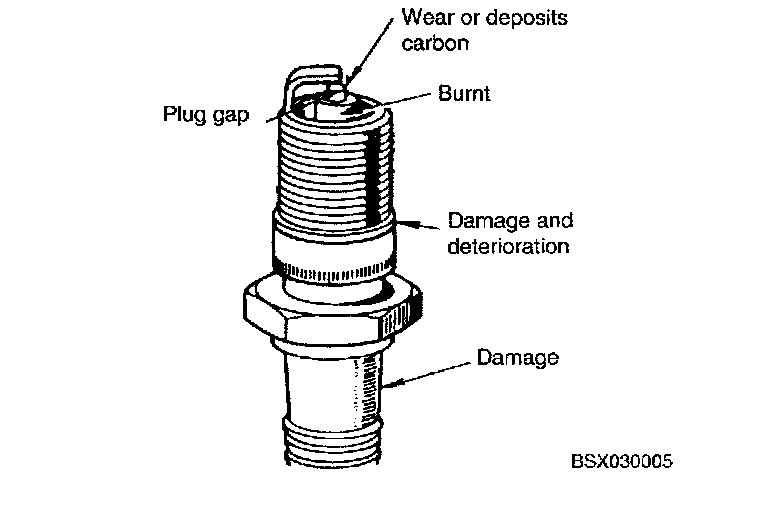 Wear or deposits carbon

Plug gap

Burnt

Damage and deterioration

Damage

BSX030005