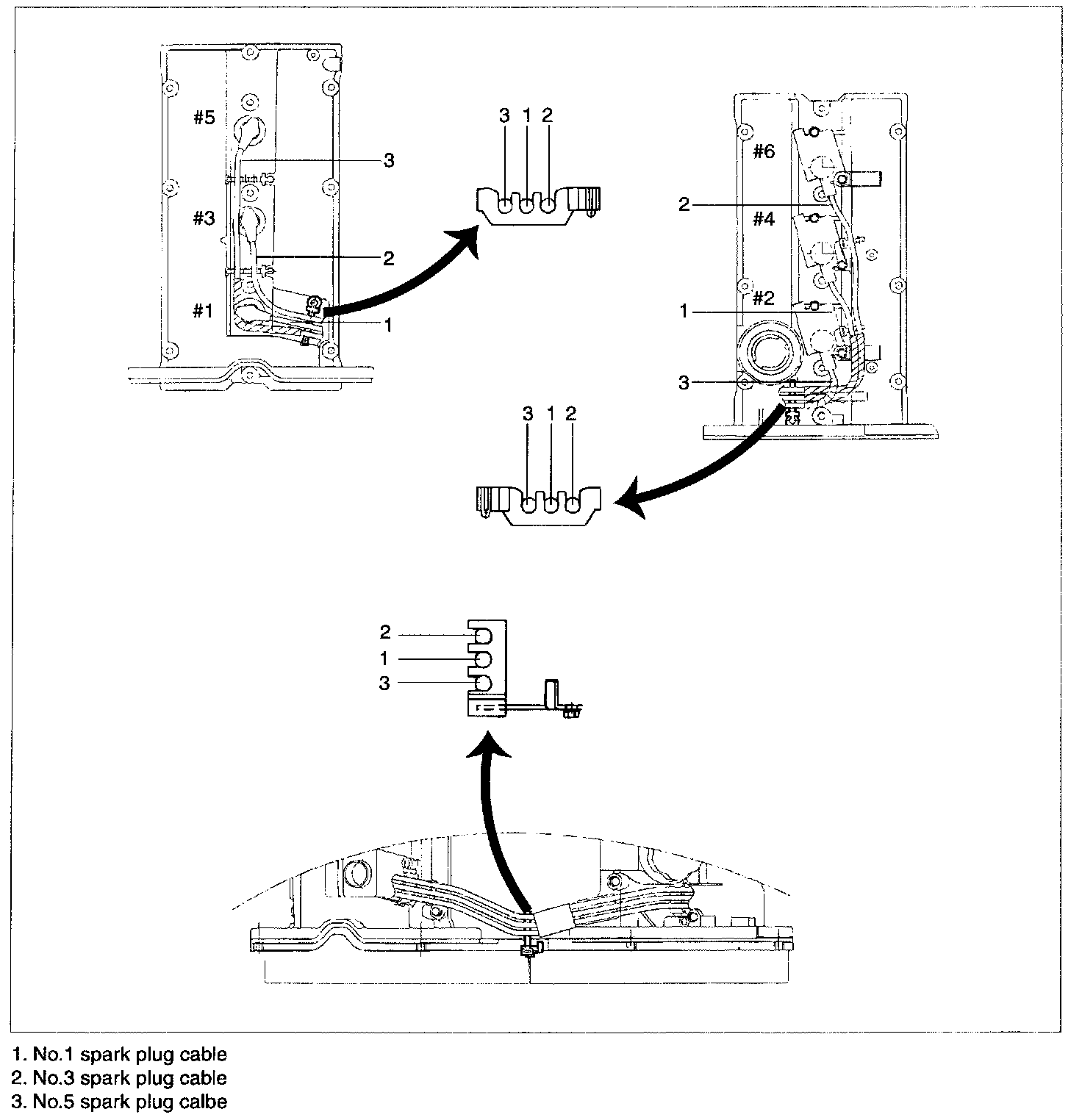 #5
3
#3
2
#1
1

3 1 2

#6
2
#4
#2
1
3

3 1 2

2
1
3

1. No.1 spark plug cable
2. No.3 spark plug cable
3. No.5 spark plug calbe