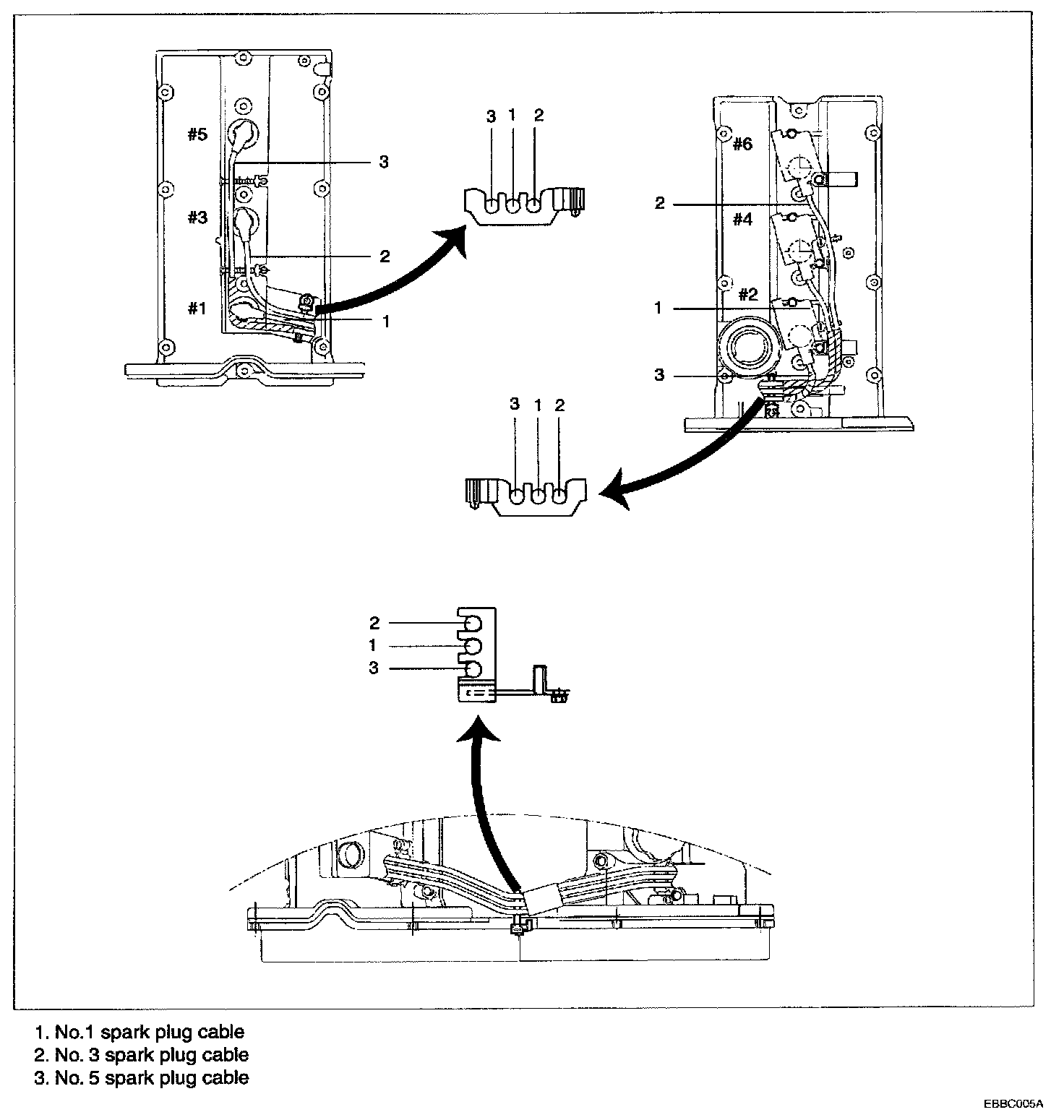 #5
#3
#1
3
2
1
3 1 2
#6
#4
#2
2
1
3
3 1 2
2
1
3

1. No.1 spark plug cable
2. No. 3 spark plug cable
3. No. 5 spark plug cable

EBBC005A