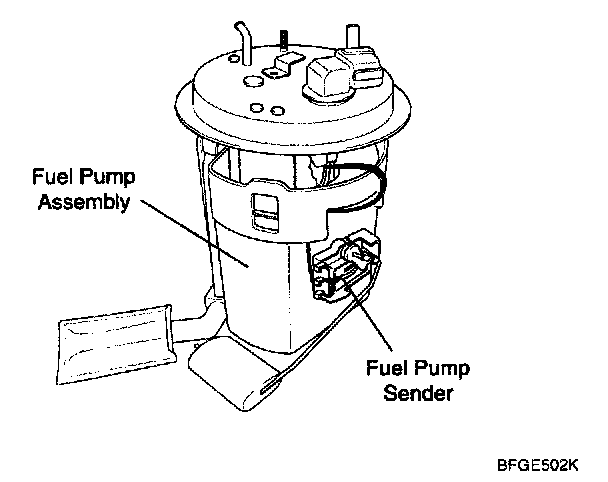 Fuel Pump Assembly

Fuel Pump Sender

BFGE502K