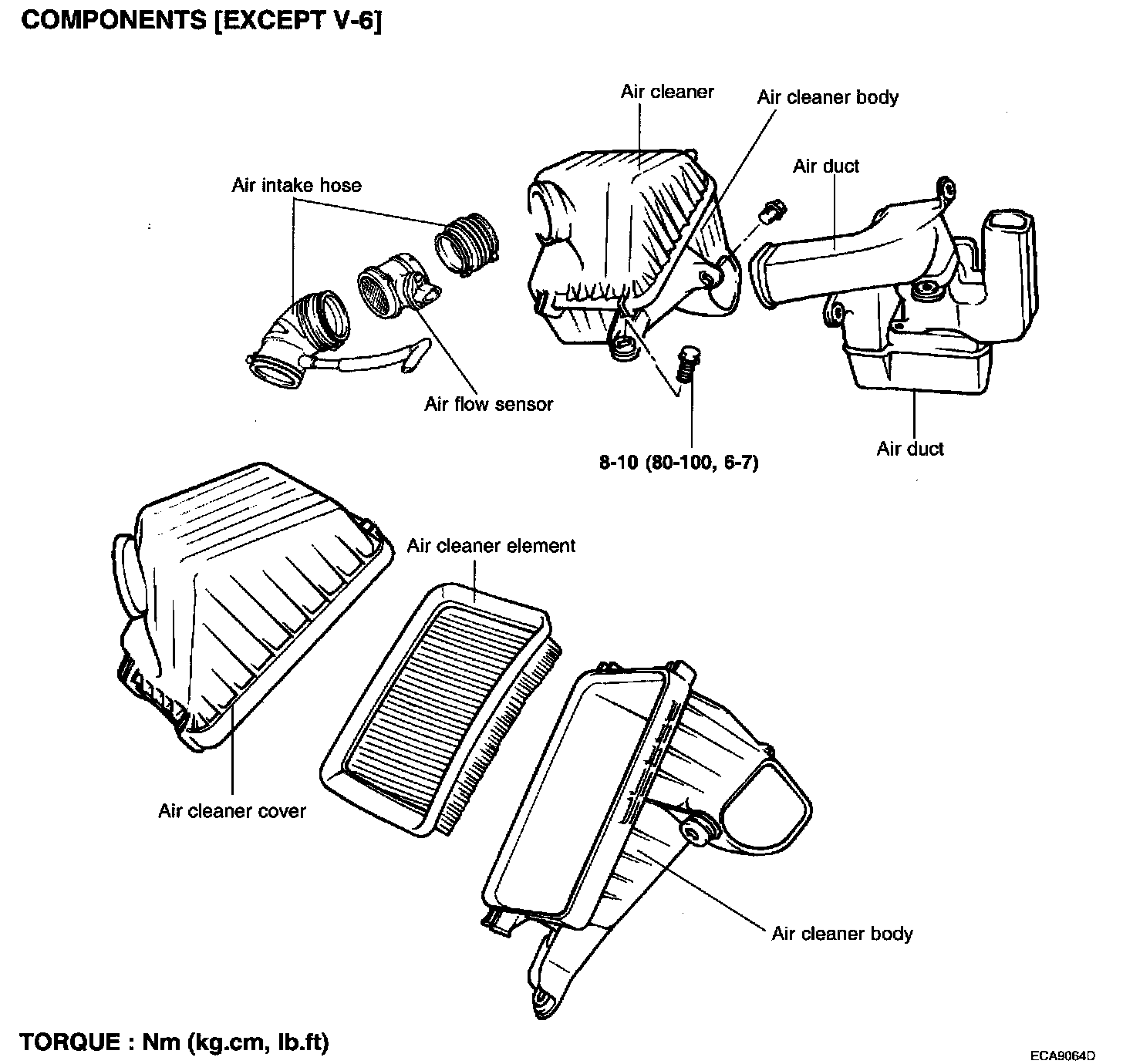 COMPONENTS [EXCEPT V-6]

Air cleaner

Air cleaner body

Air duct

Air intake hose

Air flow sensor

8-10 (80-100, 6-7)

Air duct

Air cleaner element

Air cleaner cover

Air cleaner body

TORQUE : Nm (kg.cm, lb.ft)

ECA9064D