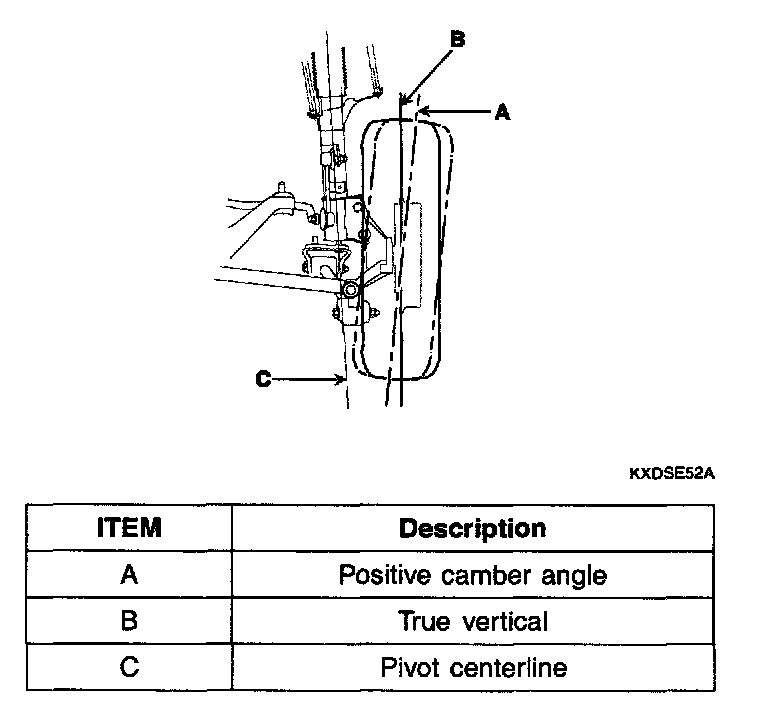 B
A
C

KXDSE52A

| ITEM | Description |
|---|---|
| A | Positive camber angle |
| B | True vertical |
| C | Pivot centerline |