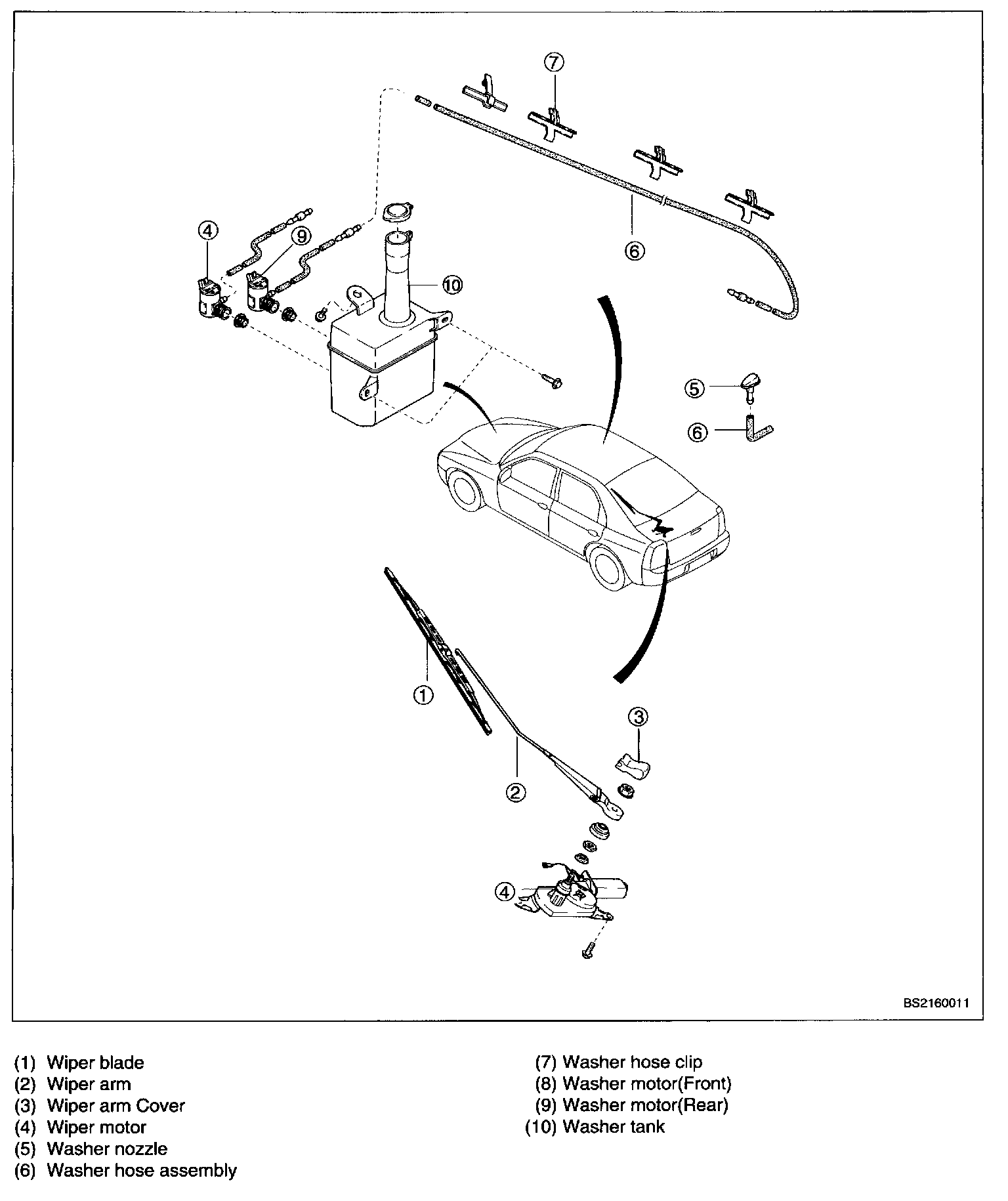 7

4

9

10

6

5

6

1

3

2

4

BS2160011

(1) Wiper blade
(2) Wiper arm
(3) Wiper arm Cover
(4) Wiper motor
(5) Washer nozzle
(6) Washer hose assembly

(7) Washer hose clip
(8) Washer motor(Front)
(9) Washer motor(Rear)
(10) Washer tank