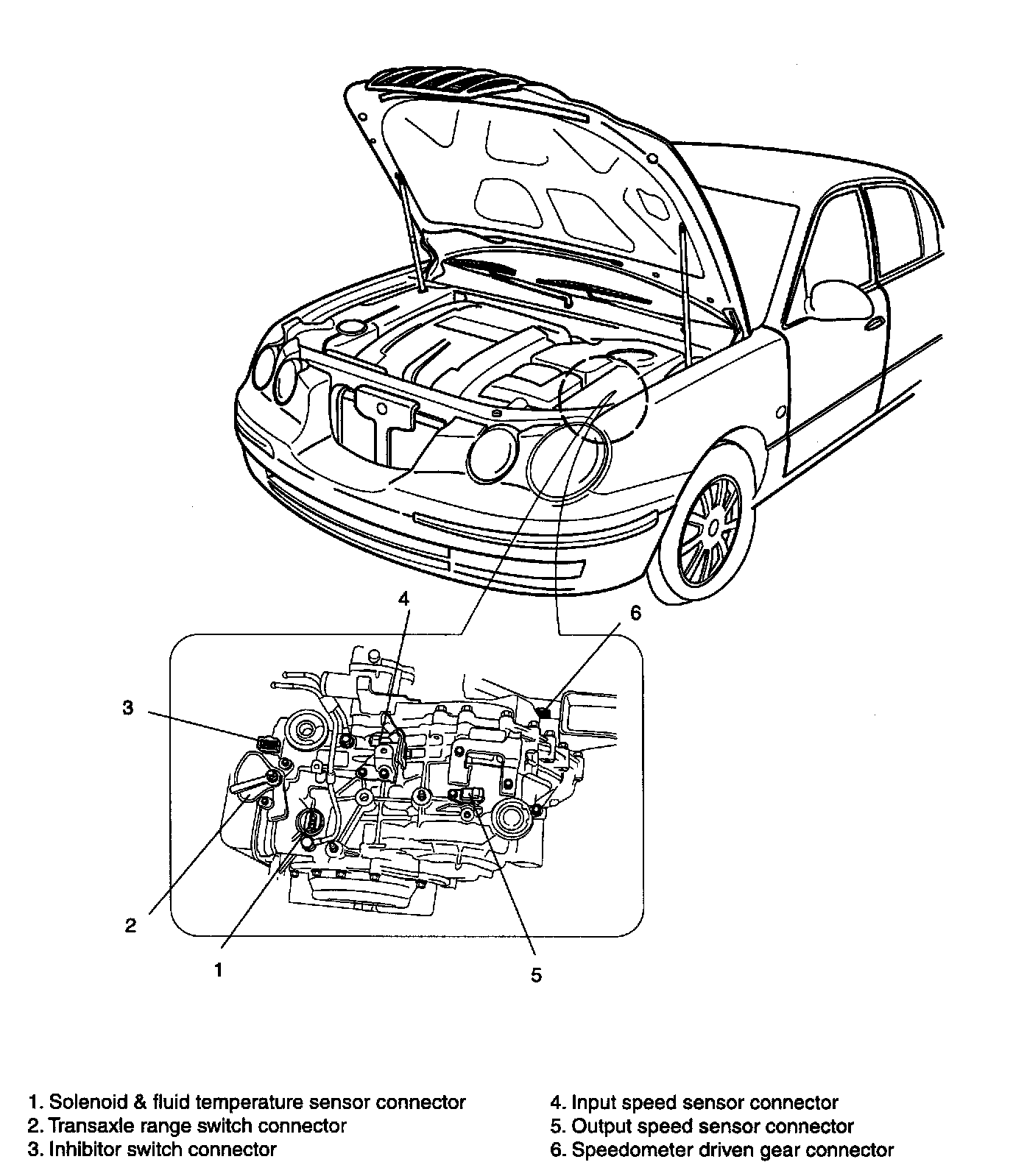 4
6
3
2
1
5

1. Solenoid & fluid temperature sensor connector
2. Transaxle range switch connector
3. Inhibitor switch connector

4. Input speed sensor connector
5. Output speed sensor connector
6. Speedometer driven gear connector