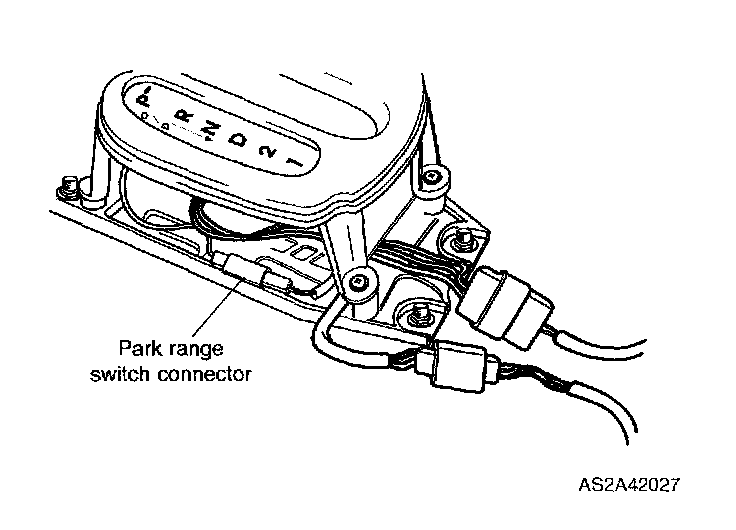 P R N D 2 1

Park range switch connector

AS2A42027