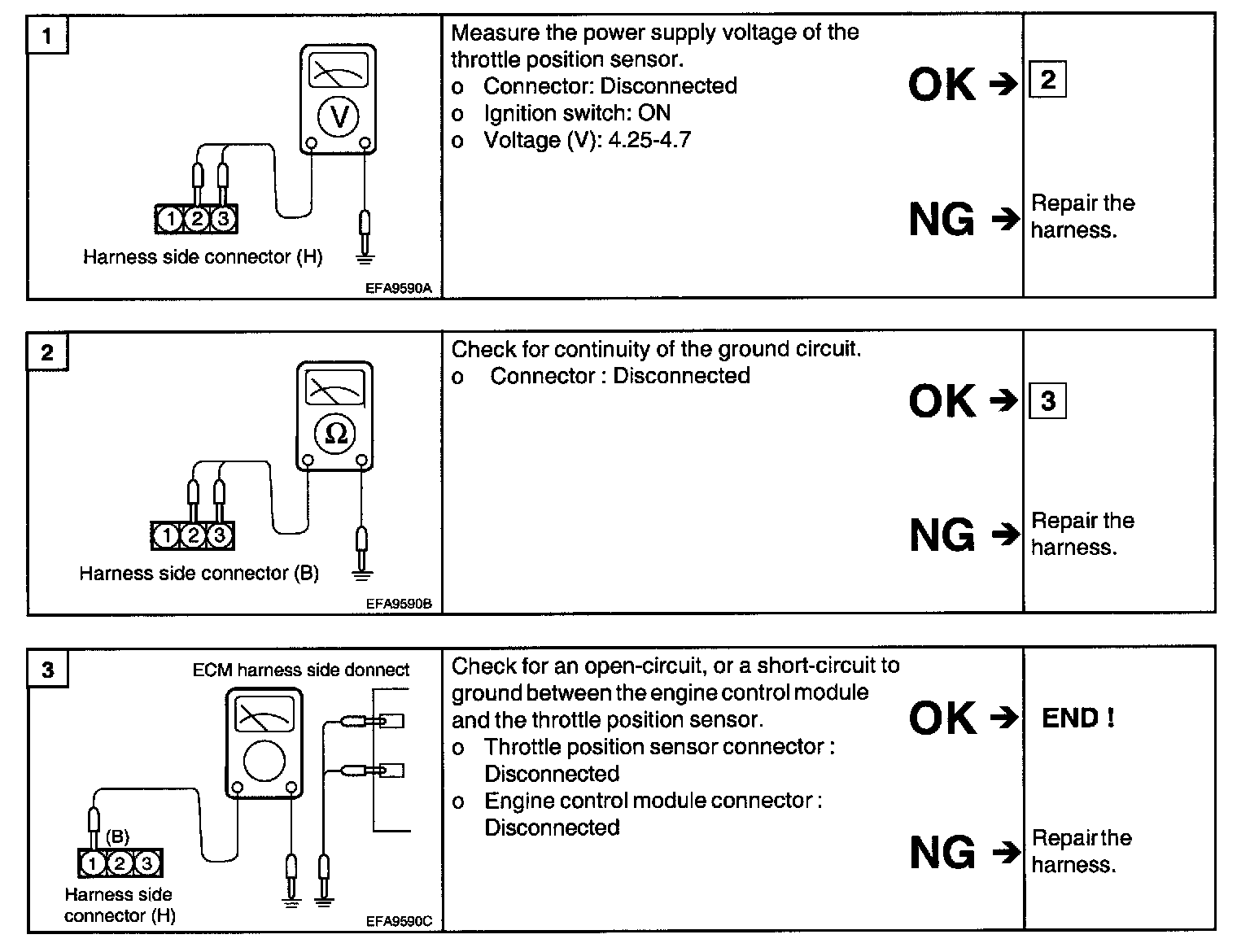 1

V

1 2 3

Harness side connector (H)

EFA9590A

Measure the power supply voltage of the throttle position sensor.
o Connector: Disconnected
o Ignition switch: ON
o Voltage (V): 4.25-4.7

OK → 2

NG → Repair the harness.

2

Ω

1 2 3

Harness side connector (B)

EFA9590B

Check for continuity of the ground circuit.
o Connector : Disconnected

OK → 3

NG → Repair the harness.

3

ECM harness side donnect

(B)

1 2 3

Harness side connector (H)

EFA9590C

Check for an open-circuit, or a short-circuit to ground between the engine control module and the throttle position sensor.
o Throttle position sensor connector : Disconnected
o Engine control module connector : Disconnected

OK → END !

NG → Repair the harness.