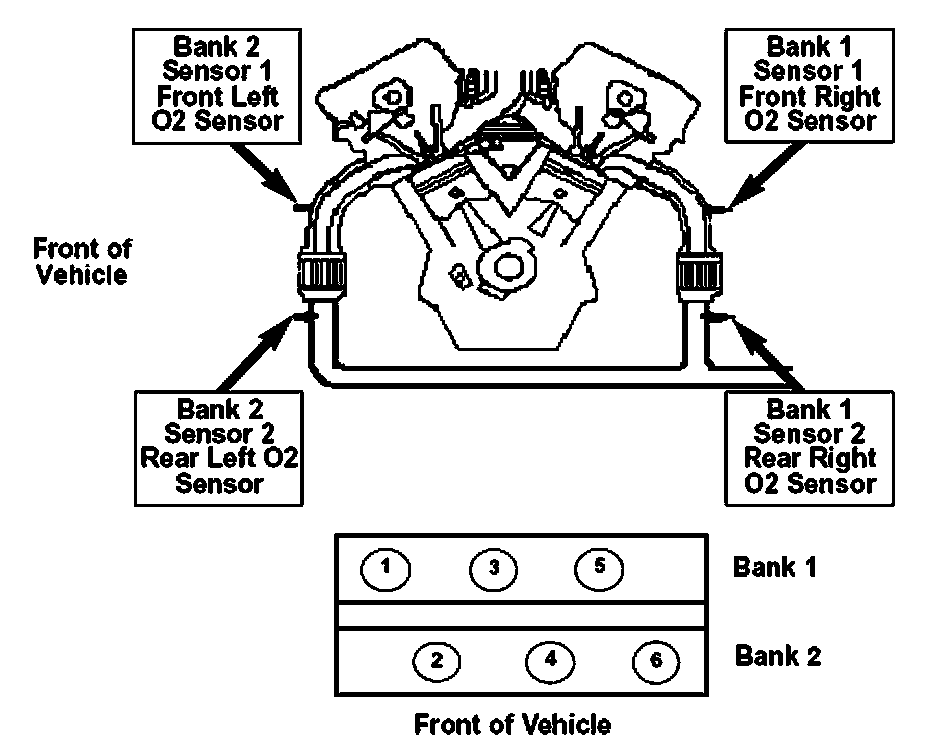 Bank 2 Sensor 1 Front Left O2 Sensor

Bank 1 Sensor 1 Front Right O2 Sensor

Front of Vehicle

Bank 2 Sensor 2 Rear Left O2 Sensor

Bank 1 Sensor 2 Rear Right O2 Sensor

1 3 5 Bank 1

2 4 6 Bank 2

Front of Vehicle