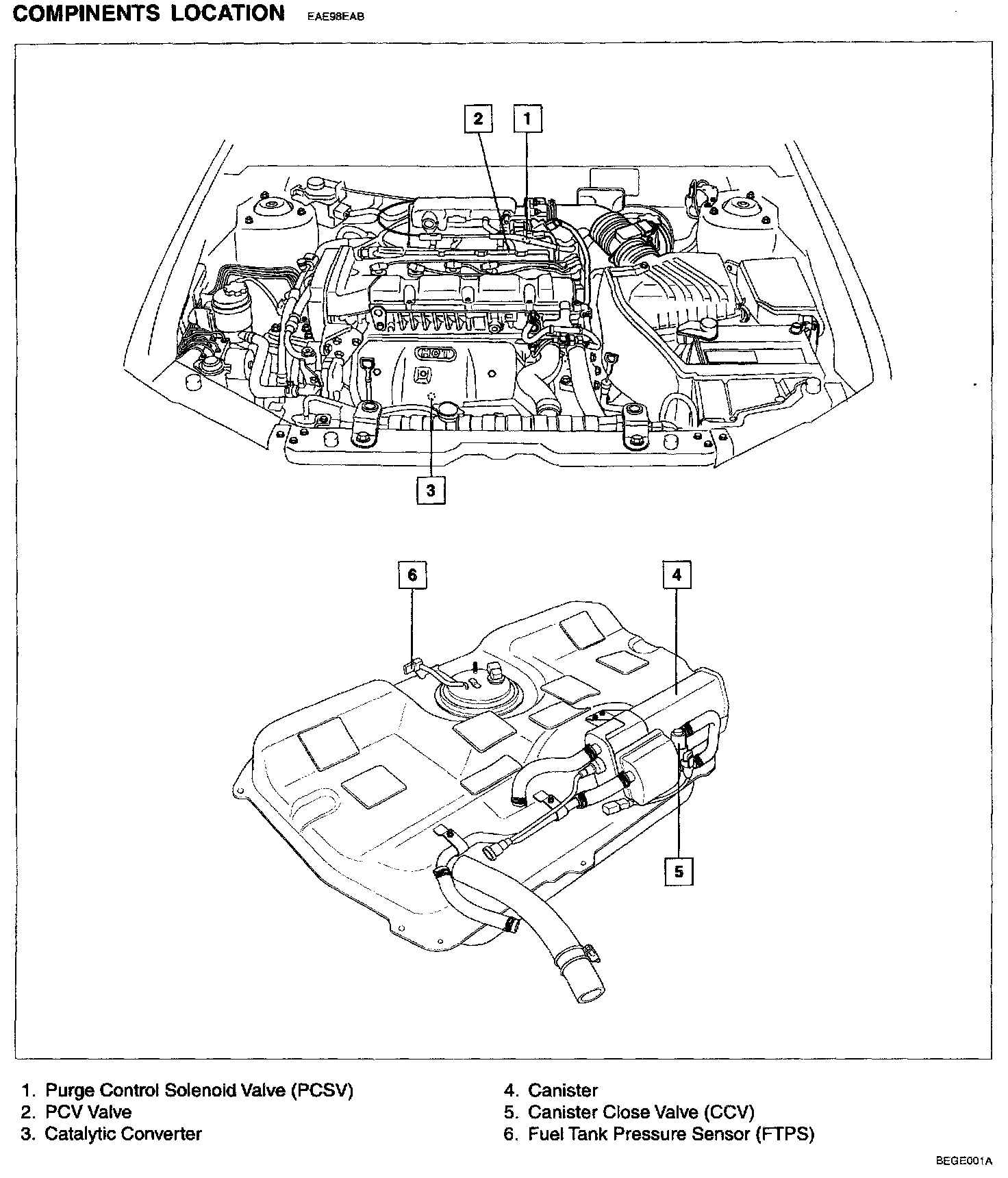 COMPINENTS LOCATION EAE98EAB

2
1
HOT
3

6
4
5

1. Purge Control Solenoid Valve (PCSV)
2. PCV Valve
3. Catalytic Converter

4. Canister
5. Canister Close Valve (CCV)
6. Fuel Tank Pressure Sensor (FTPS)

BEGE001A