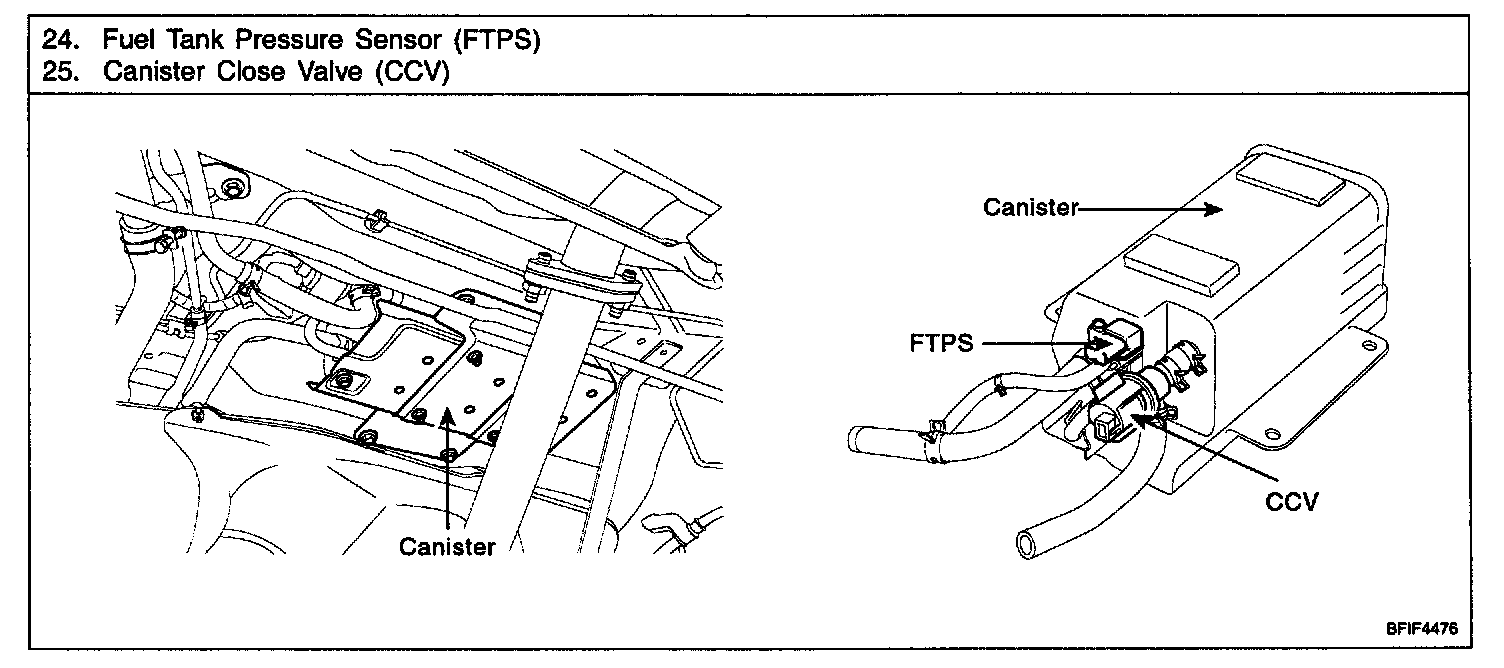 24. Fuel Tank Pressure Sensor (FTPS)
25. Canister Close Valve (CCV)

Canister

Canister

FTPS

CCV

BFIF4476