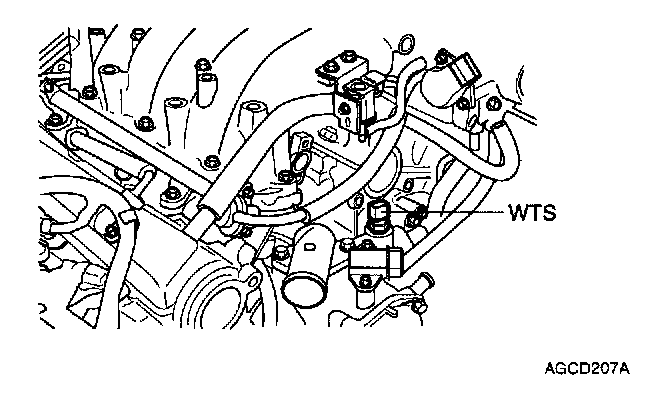 WTS

AGCD207A