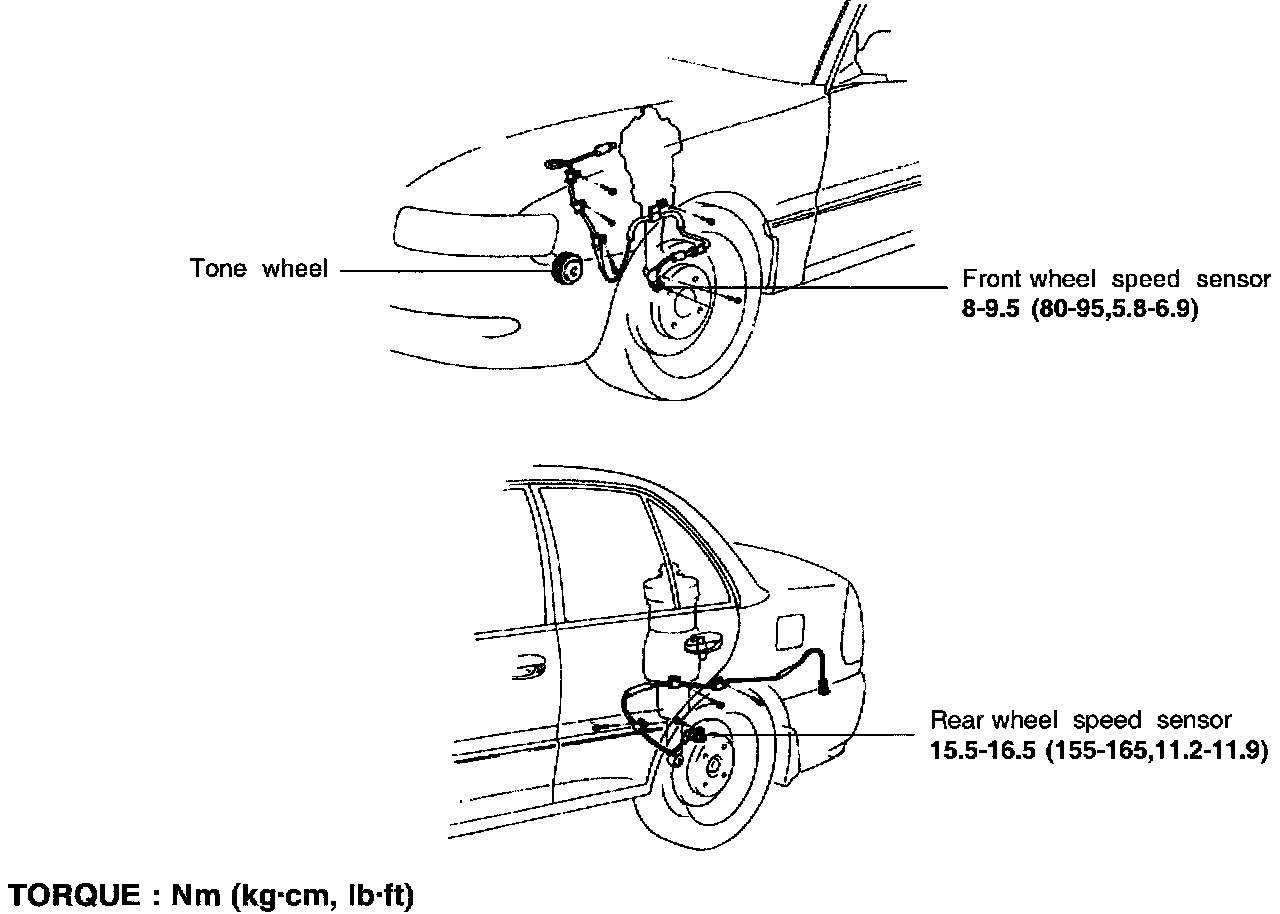 Tone wheel

Front wheel speed sensor
8-9.5 (80-95,5.8-6.9)

Rear wheel speed sensor
15.5-16.5 (155-165,11.2-11.9)

TORQUE : Nm (kg·cm, lb·ft)