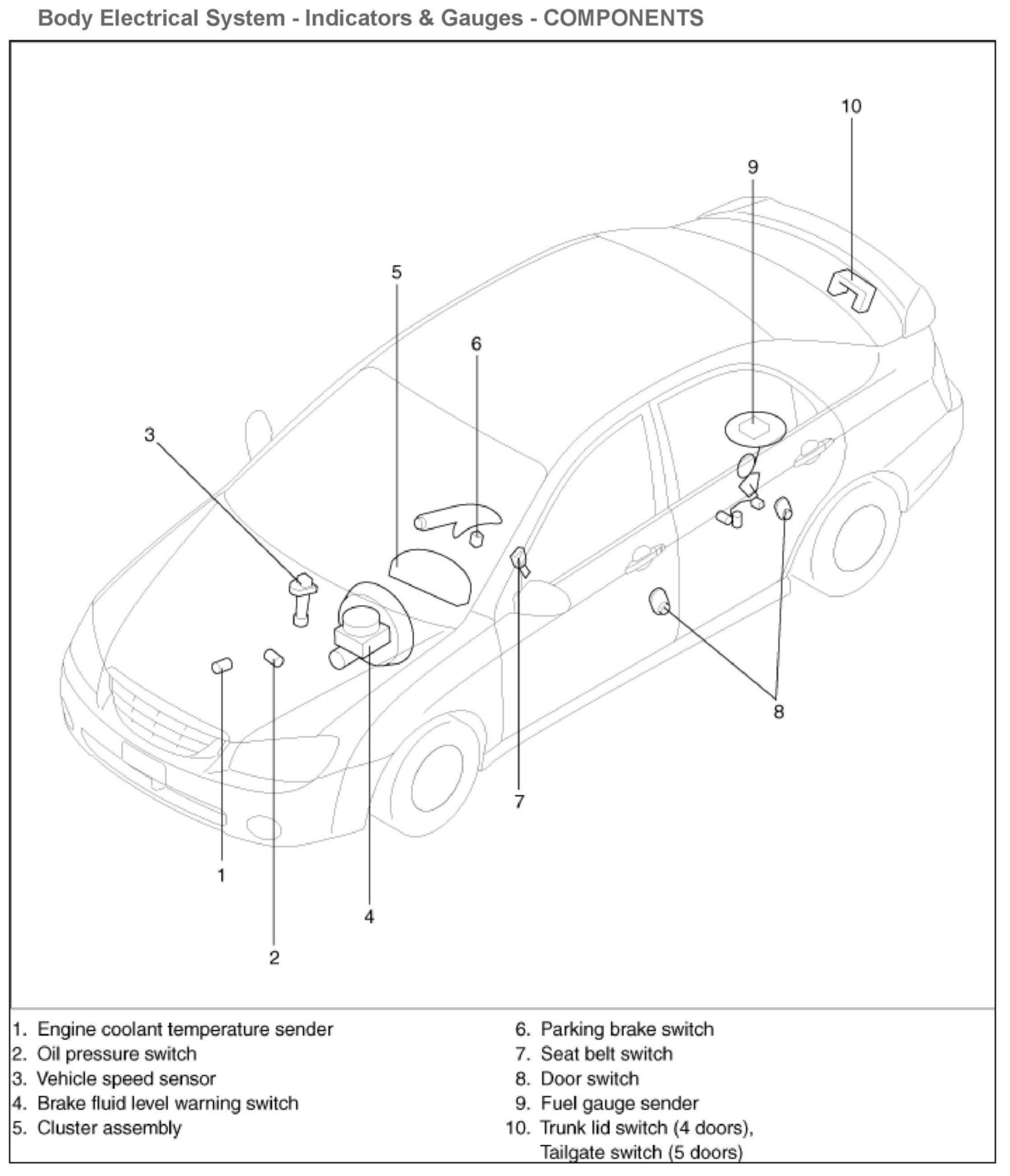 Body Electrical System - Indicators & Gauges - COMPONENTS

10
9
5
6
3
8
7
1
4
2

1. Engine coolant temperature sender
2. Oil pressure switch
3. Vehicle speed sensor
4. Brake fluid level warning switch
5. Cluster assembly

6. Parking brake switch
7. Seat belt switch
8. Door switch
9. Fuel gauge sender
10. Trunk lid switch (4 doors), Tailgate switch (5 doors)