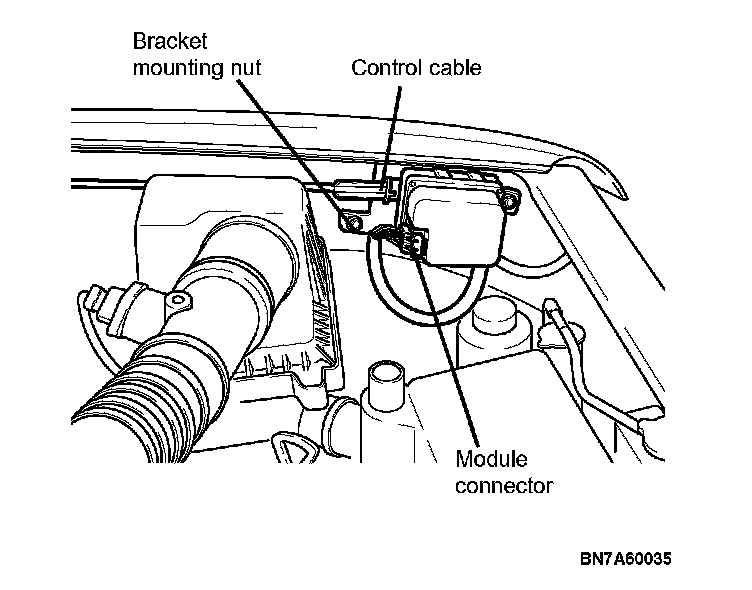 Bracket mounting nut

Control cable

Module connector

BN7A60035